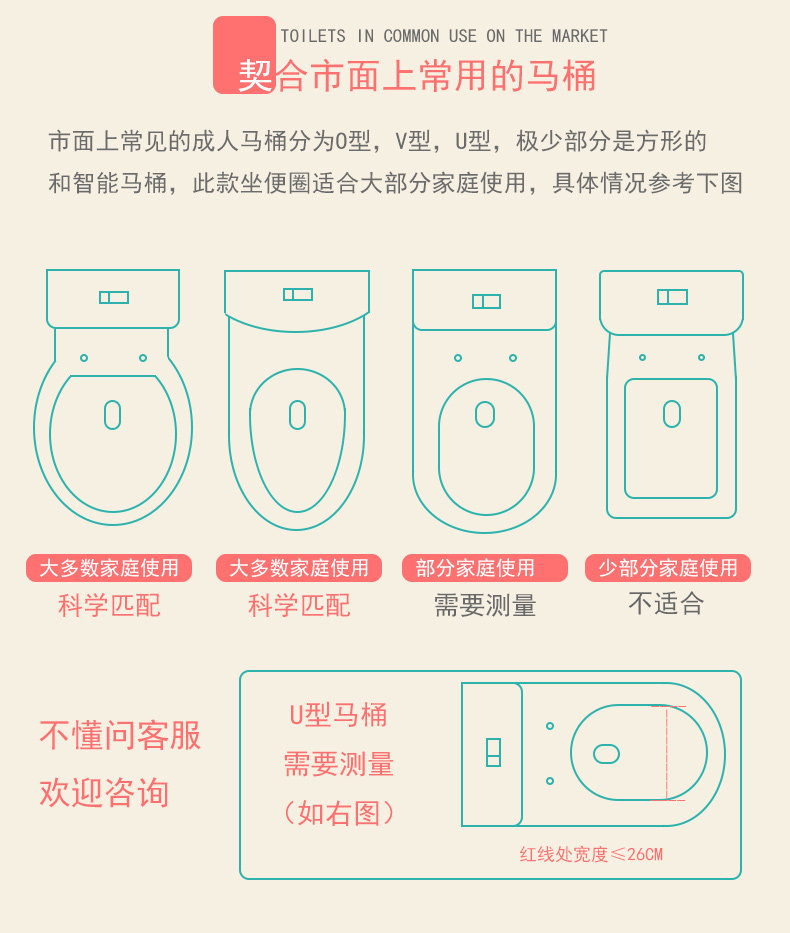 TOILETS IN COMMON USE ON THE MARKET
契合市面上常用的马桶

市面上常见的成人马桶分为O型，V型，U型，极少部分是方形的和智能马桶，此款坐便圈适合大部分家庭使用，具体情况参考下图

大多数家庭使用
科学匹配

大多数家庭使用
科学匹配

部分家庭使用
需要测量

少部分家庭使用
不适合

不懂问客服
欢迎咨询

U型马桶
需要测量
（如右图）

红线处宽度≤26CM