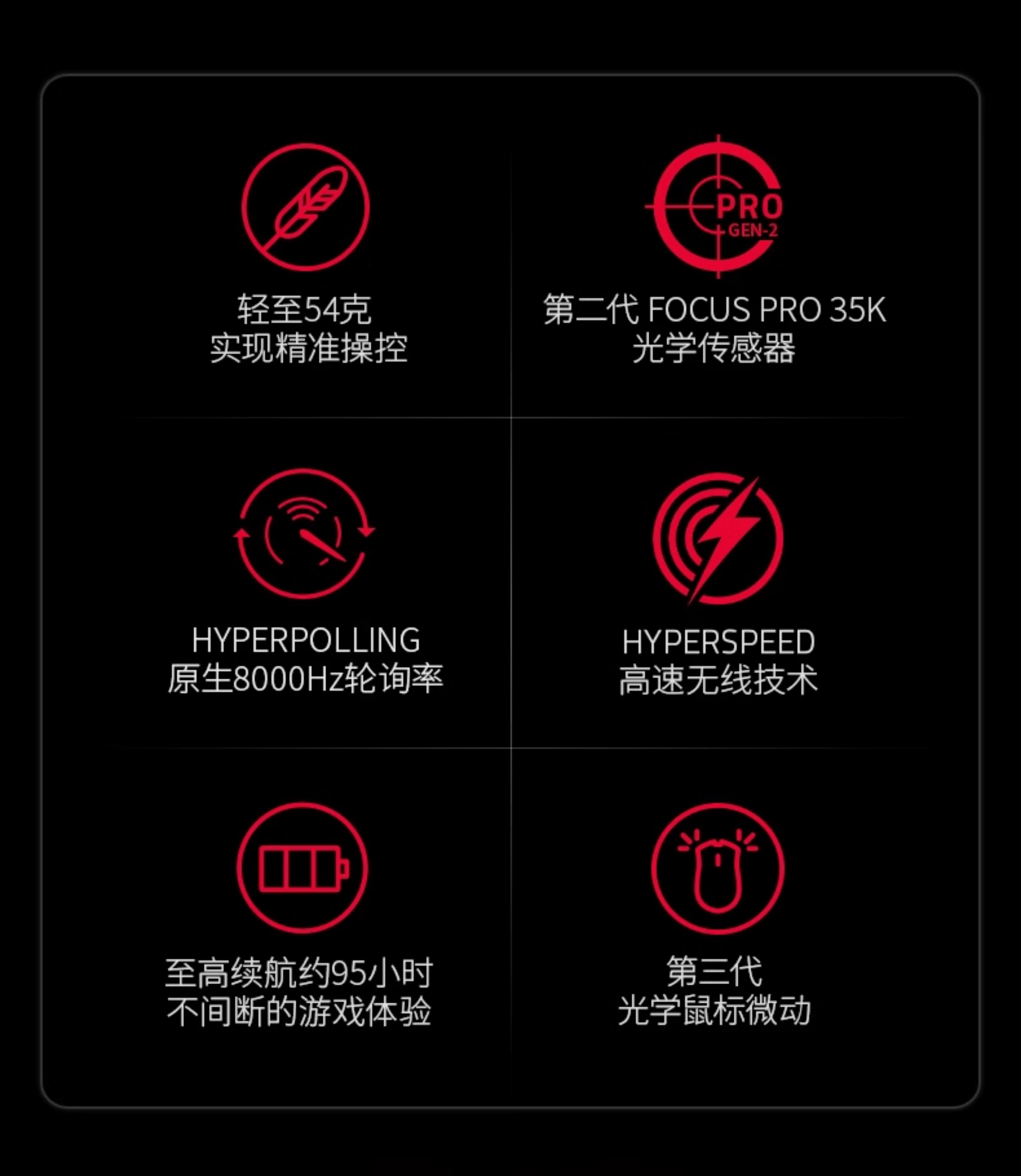 轻至54克
实现精准操控

PRO
GEN-2

第二代 FOCUS PRO 35K
光学传感器

HYPERPOLLING
原生8000Hz轮询率

HYPERSPEED
高速无线技术

至高续航约95小时
不间断的游戏体验

第三代
光学鼠标微动