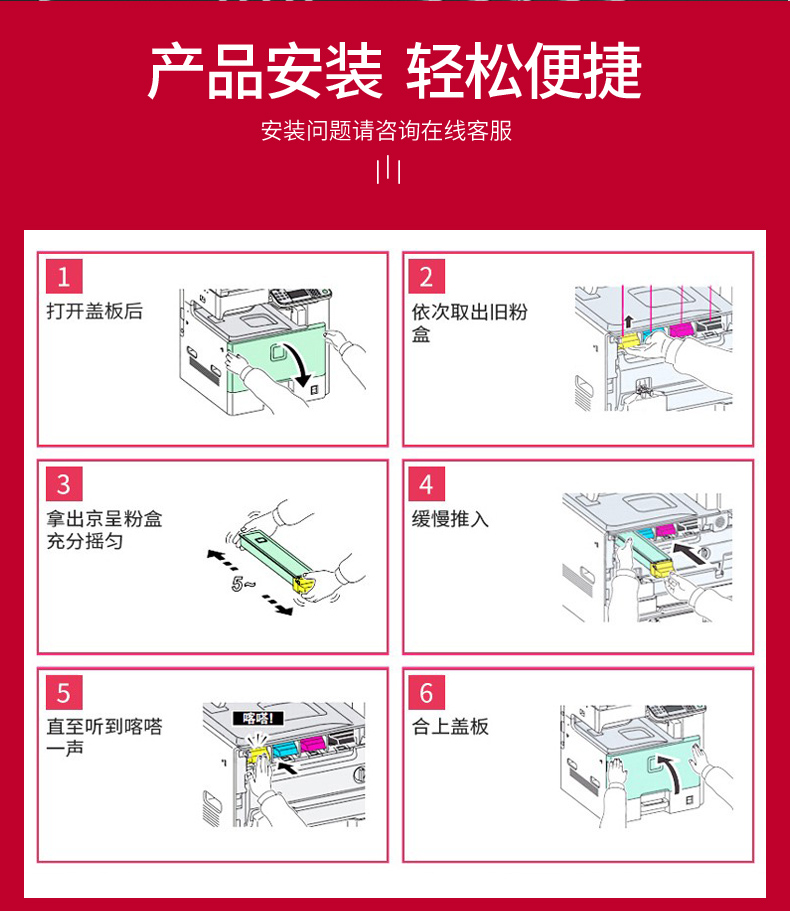 产品安装 轻松便捷

安装问题请咨询在线客服

1
打开盖板后

2
依次取出旧粉盒

3
拿出京呈粉盒充分摇匀

5~

4
缓慢推入

5
直至听到喀嗒一声

喀嗒!

6
合上盖板