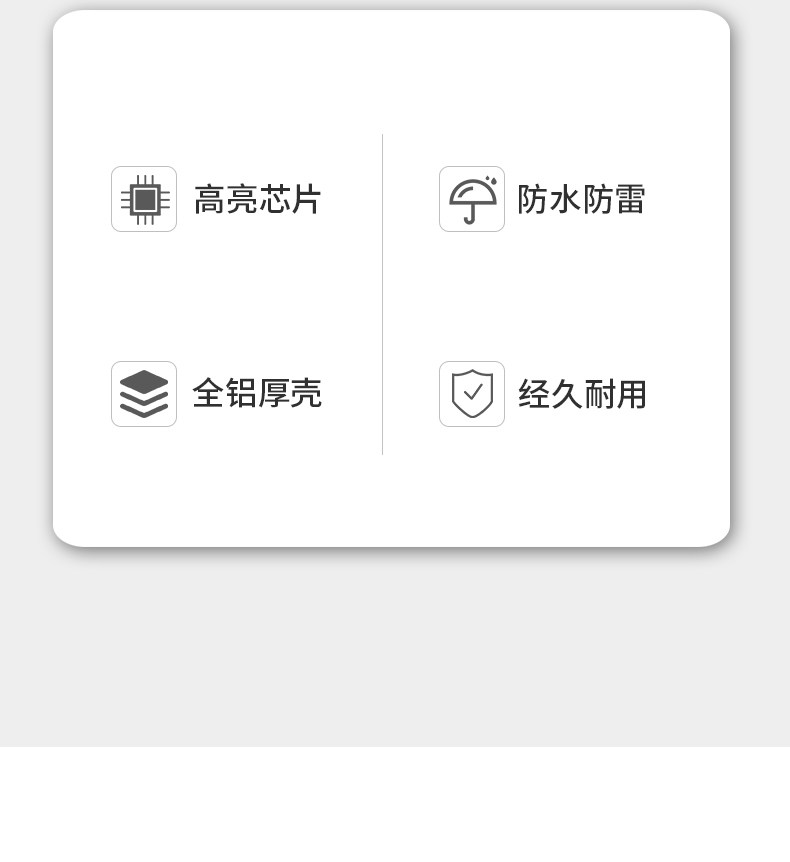 高亮芯片

全铝厚壳

防水防雷

经久耐用