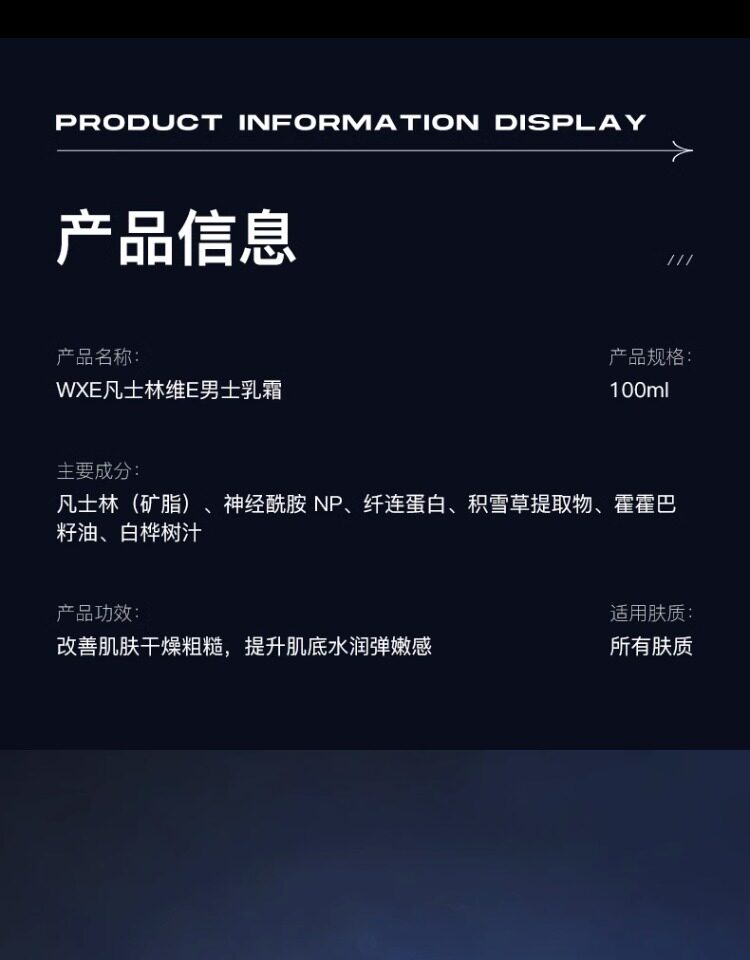 PRODUCT INFORMATION DISPLAY

产品信息

///

产品名称:
WXE凡士林维E男士乳霜

产品规格:
100ml

主要成分:
凡士林（矿脂）、神经酰胺NP、纤连蛋白、积雪草提取物、霍霍巴籽油、白桦树汁

产品功效:
改善肌肤干燥粗糙，提升肌底水润弹嫩感

适用肤质:
所有肤质