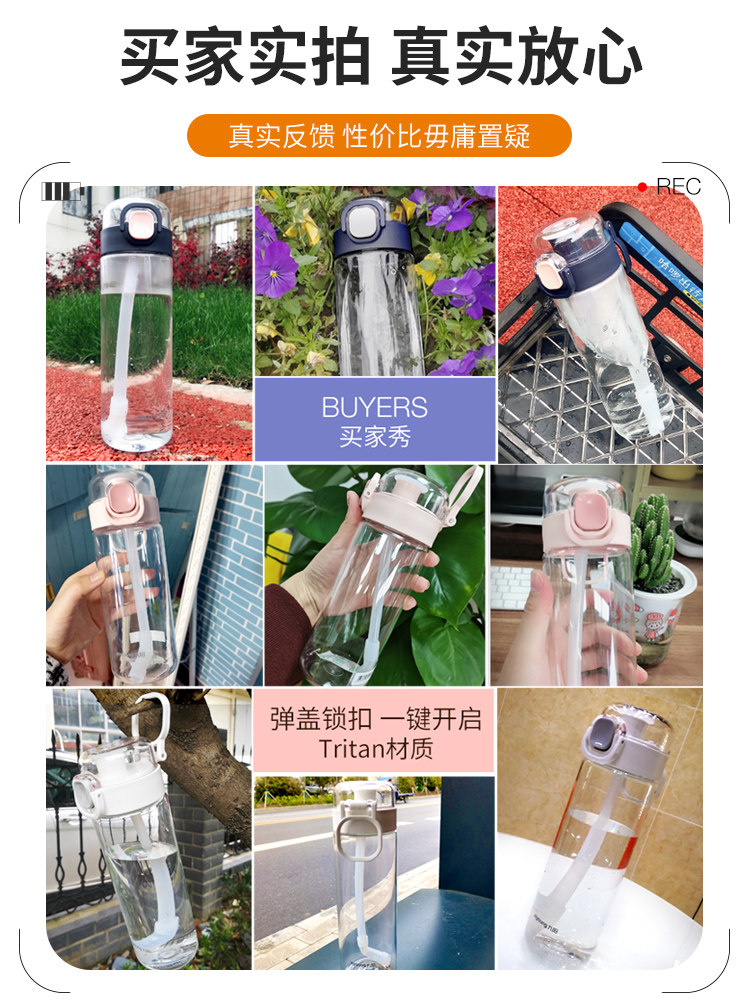 买家实拍 真实放心

真实反馈 性价比毋庸置疑

REC

BUYERS
买家秀

弹盖锁扣 一键开启
Tritan材质