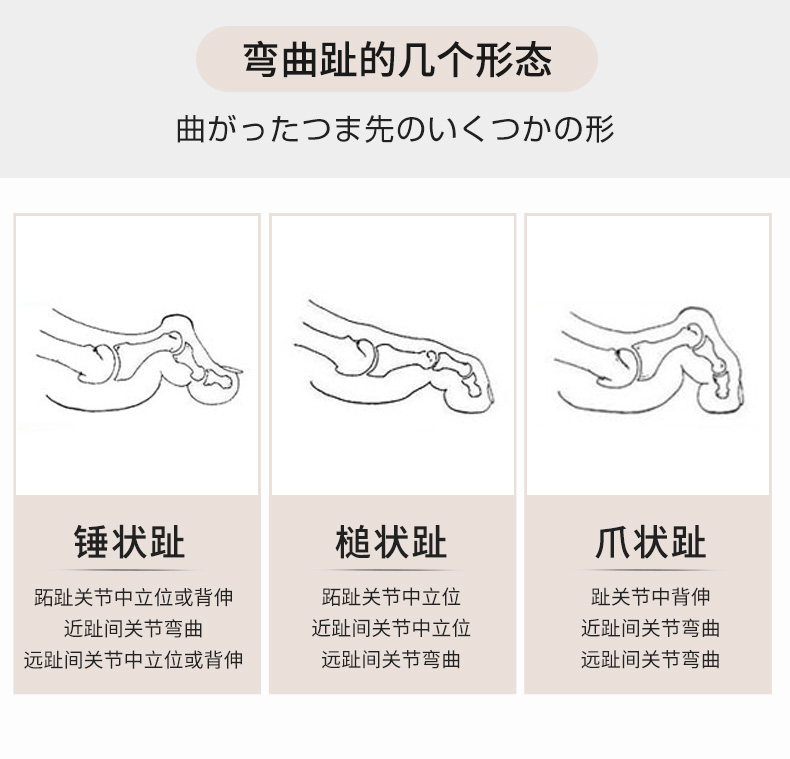 弯曲趾的几个形态

曲がったつま先のいくつかの形

锤状趾

跖趾关节中立位或背伸
近趾间关节弯曲
远趾间关节中立位或背伸

槌状趾

跖趾关节中立位
近趾间关节中立位
远趾间关节弯曲

爪状趾

趾关节中背伸
近趾间关节弯曲
远趾间关节弯曲