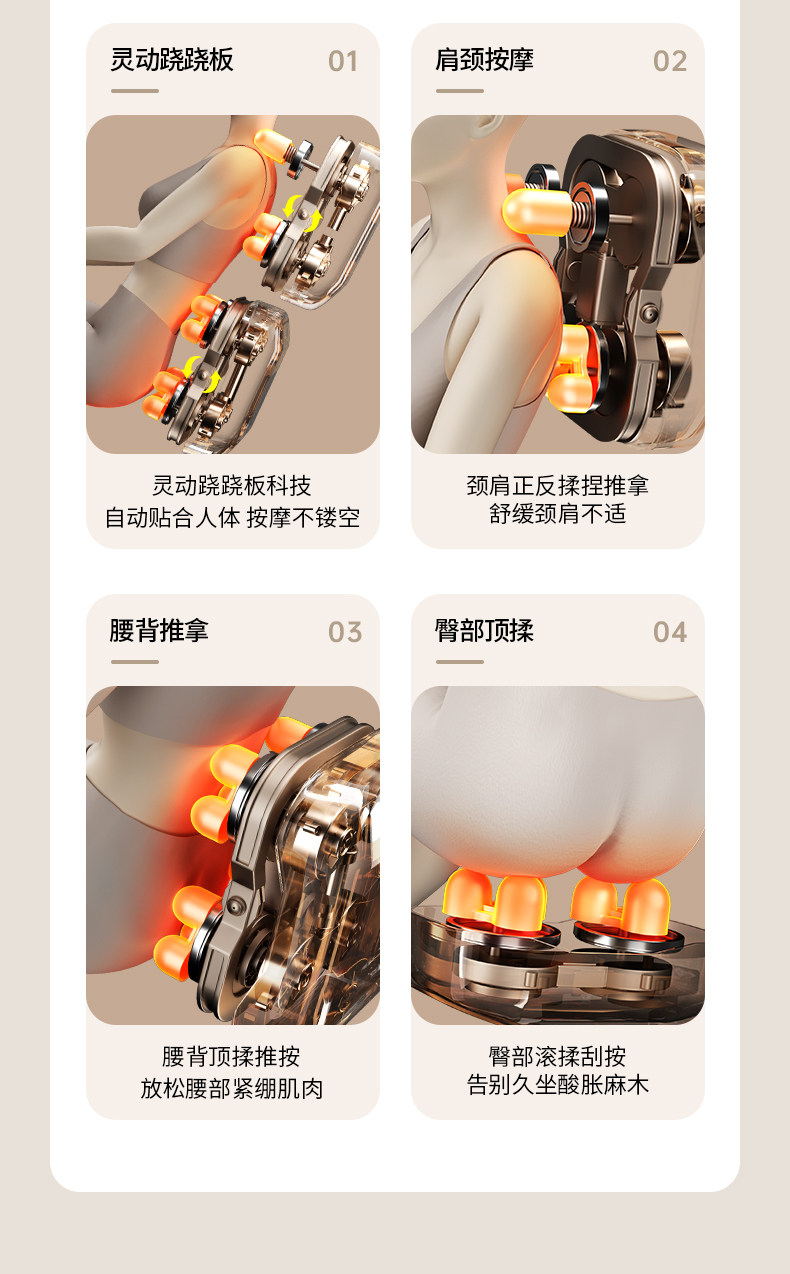 灵动跷跷板 01

灵动跷跷板科技
自动贴合人体 按摩不镂空

肩颈按摩 02

颈肩正反揉捏推拿
舒缓颈肩不适

腰背推拿 03

腰背顶揉推按
放松腰部紧绷肌肉

臀部顶揉 04

臀部滚揉刮按
告别久坐酸胀麻木