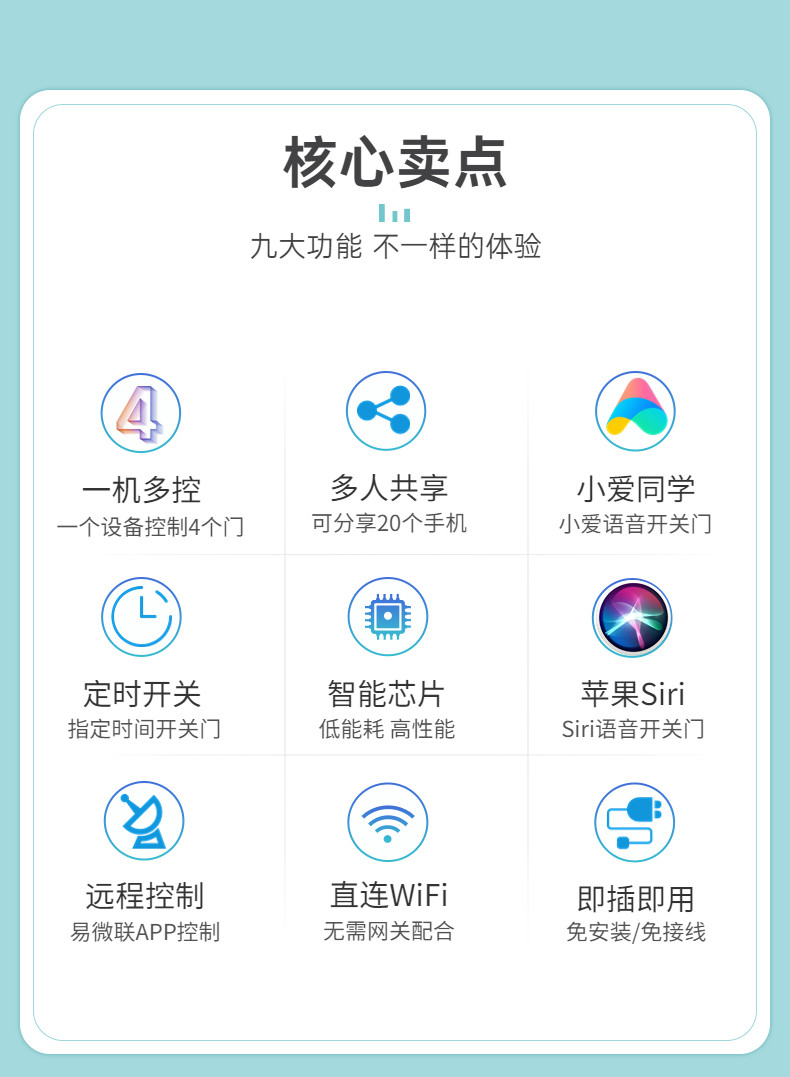 核心卖点

九大功能 不一样的体验

一机多控
一个设备控制4个门

多人共享
可分享20个手机

小爱同学
小爱语音开关门

定时开关
指定时间开关门

智能芯片
低能耗 高性能

苹果Siri
Siri语音开关门

远程控制
易微联APP控制

直连WiFi
无需网关配合

即插即用
免安装/免接线