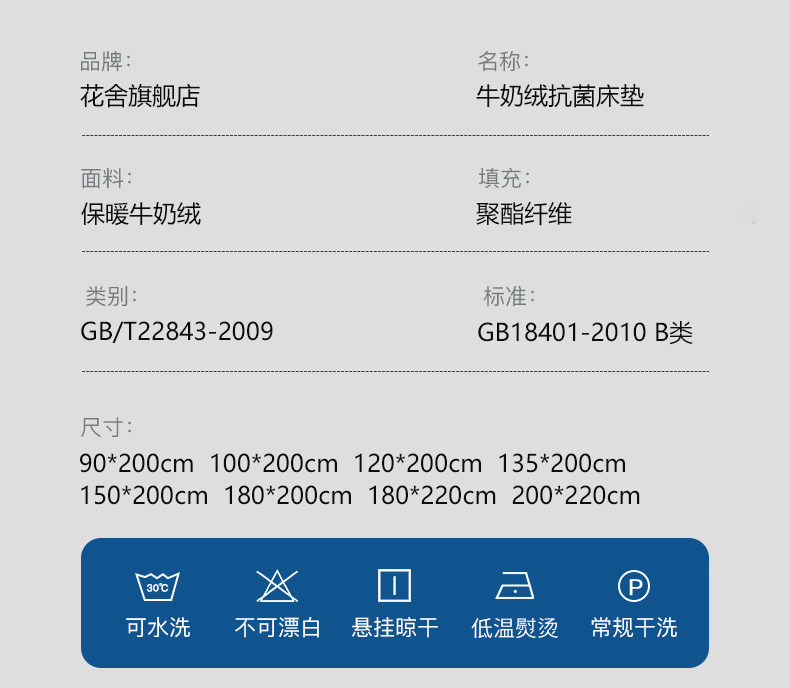 品牌:
花舍旗舰店

名称:
牛奶绒抗菌床垫

面料:
保暖牛奶绒

填充:
聚酯纤维

类别:
GB/T22843-2009

标准:
GB18401-2010 B类

尺寸:
90*200cm 100*200cm 120*200cm 135*200cm
150*200cm 180*200cm 180*220cm 200*220cm

30℃
可水洗

不可漂白

悬挂晾干

低温熨烫

P
常规干洗