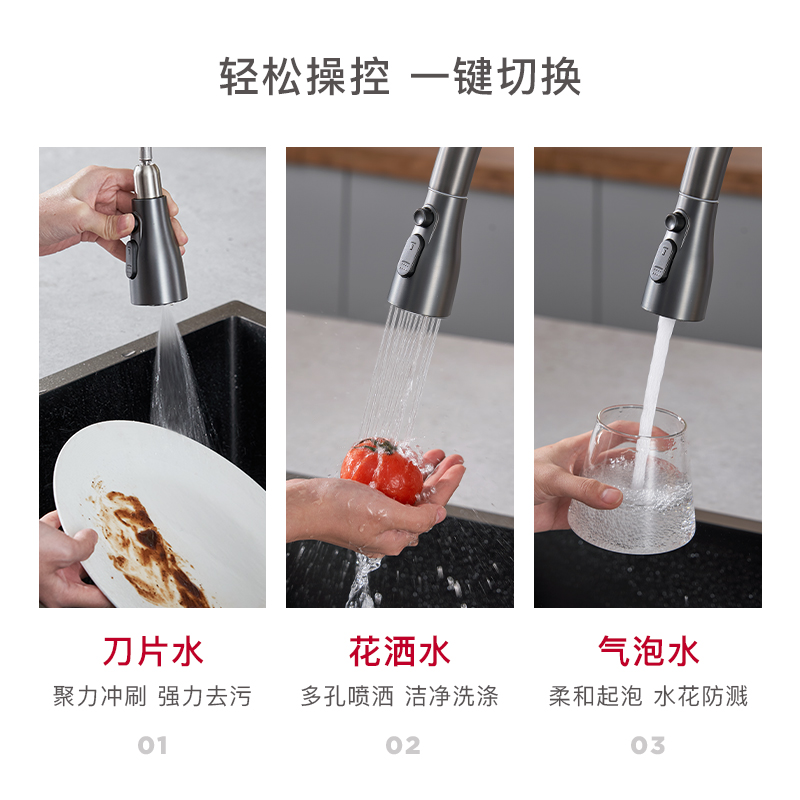 轻松操控 一键切换

刀片水
聚力冲刷 强力去污
01

花洒水
多孔喷洒 洁净洗涤
02

气泡水
柔和起泡 水花防溅
03