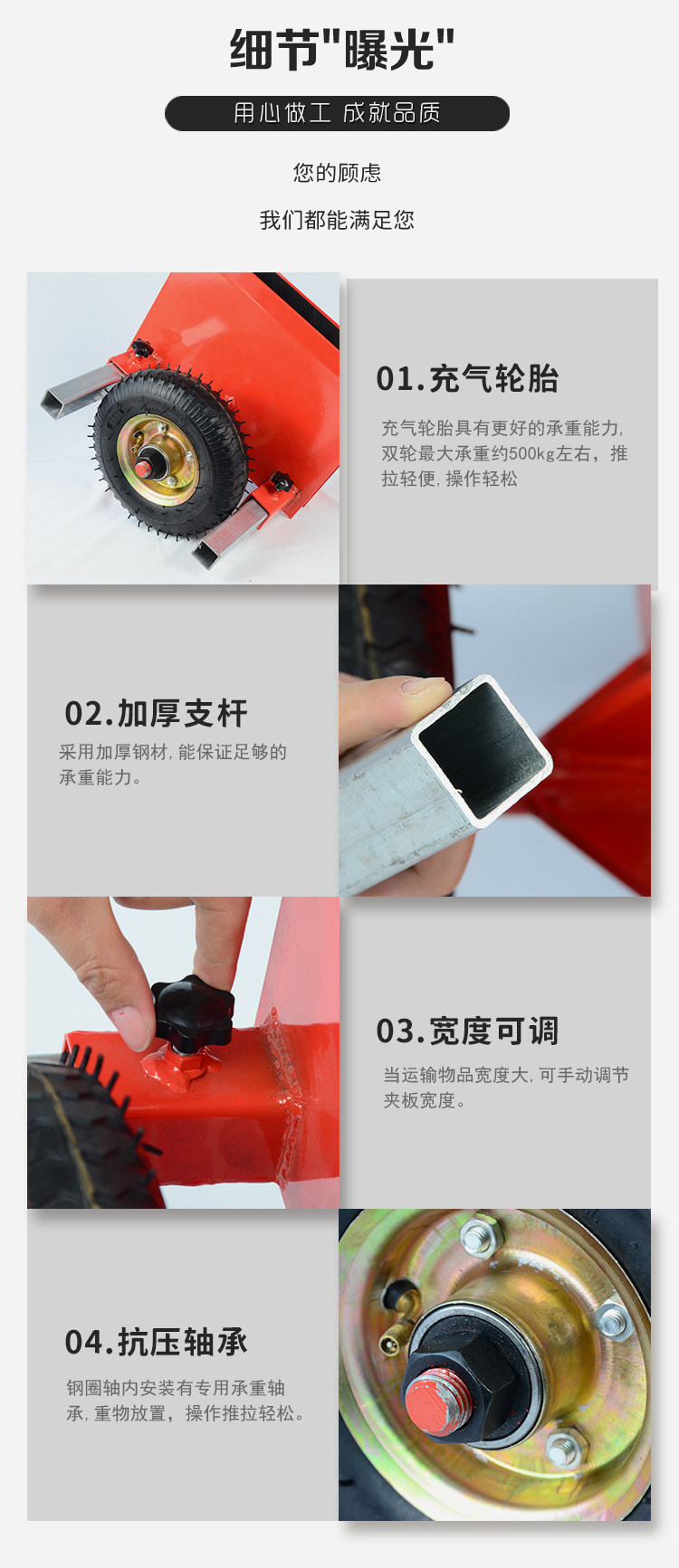 细节"曝光"

用心做工 成就品质

您的顾虑

我们都能满足您

01.充气轮胎

充气轮胎具有更好的承重能力，双轮最大承重约500kg左右，推拉轻便，操作轻松

02.加厚支杆

采用加厚钢材，能保证足够的承重能力。

03.宽度可调

当运输物品宽度大，可手动调节夹板宽度。

04.抗压轴承

钢圈轴内安装有专用承重轴承，重物放置，操作推拉轻松。