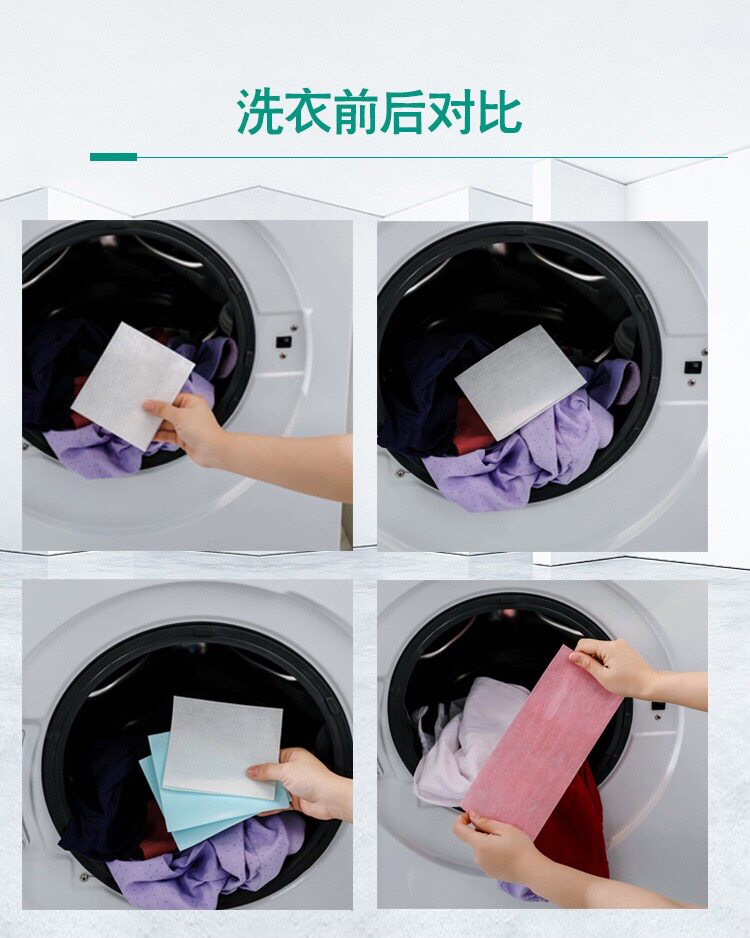 洗衣前后对比