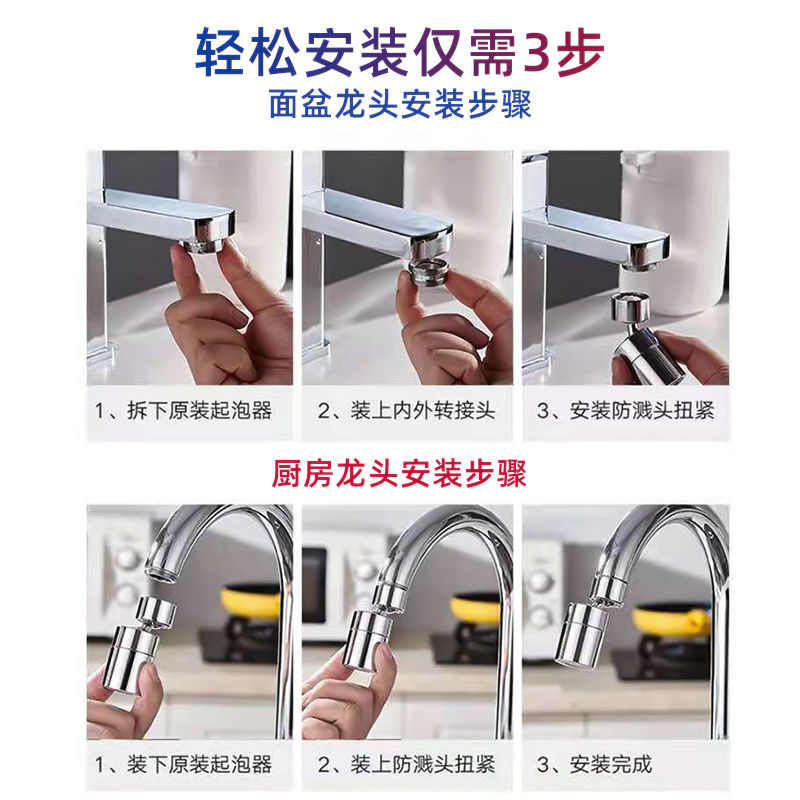 轻松安装仅需3步
面盆龙头安装步骤

1、拆下原装起泡器

2、装上内外转接头

3、安装防溅头扭紧

厨房龙头安装步骤

1、装下原装起泡器

2、装上防溅头扭紧

3、安装完成