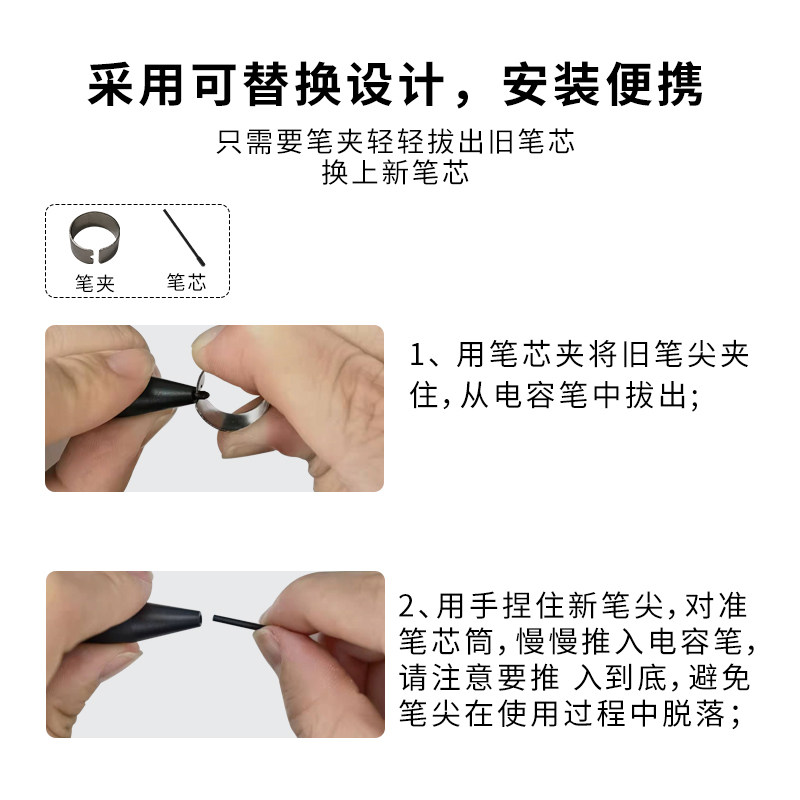 采用可替换设计，安装便携

只需要笔夹轻轻拔出旧笔芯
换上新笔芯

笔夹

笔芯

1、用笔芯夹将旧笔尖夹住，从电容笔中拔出；

2、用手捏住新笔尖，对准笔芯筒，慢慢推入电容笔，请注意要推 入到底，避免笔尖在使用过程中脱落；