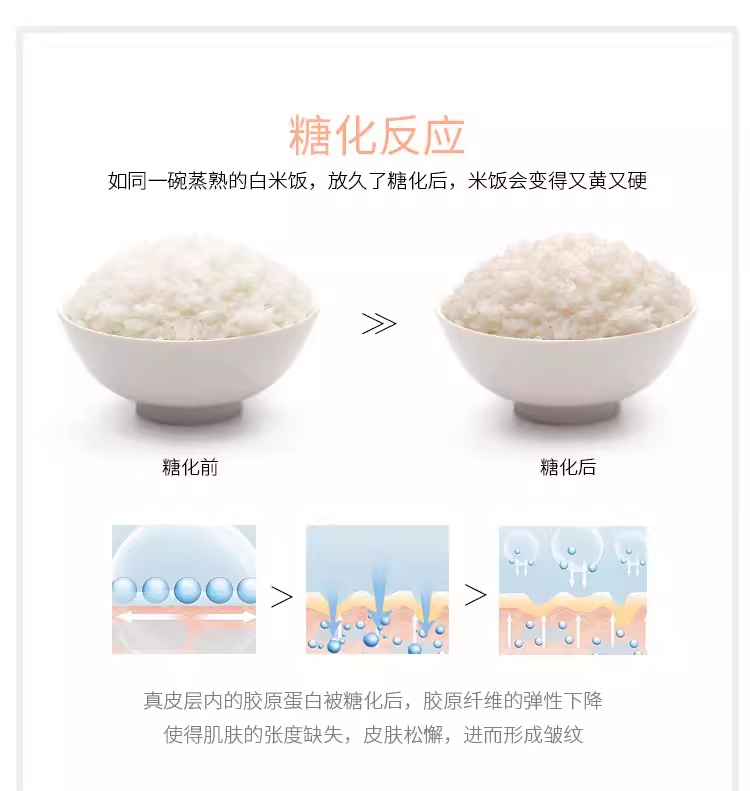 糖化反应

如同一碗蒸熟的白米饭，放久了糖化后，米饭会变得又黄又硬

≫

糖化前

糖化后

>

>

真皮层内的胶原蛋白被糖化后，胶原纤维的弹性下降
使得肌肤的张度缺失，皮肤松懈，进而形成皱纹