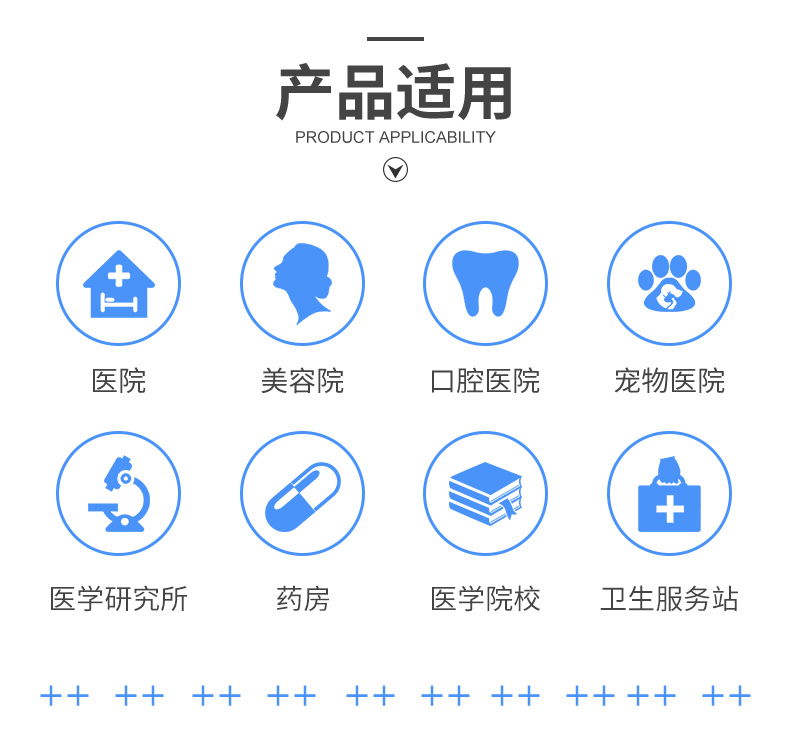 产品适用
PRODUCT APPLICABILITY

医院

美容院

口腔医院

宠物医院

医学研究所

药房

医学院校

卫生服务站