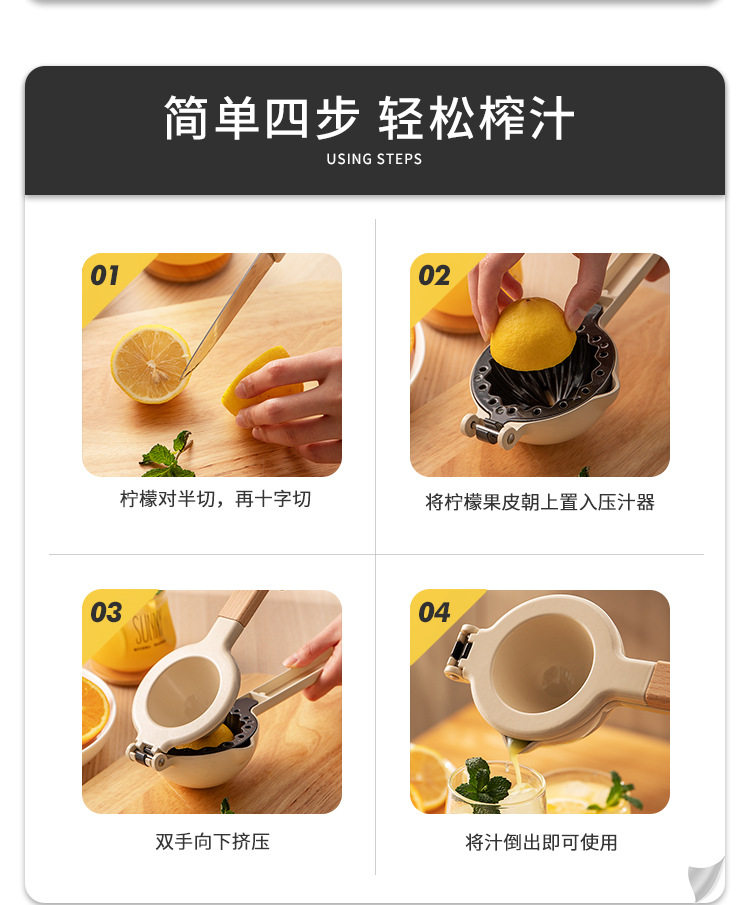 简单四步 轻松榨汁

USING STEPS

01

柠檬对半切，再十字切

02

将柠檬果皮朝上置入压汁器

03

SUNNY

双手向下挤压

04

将汁倒出即可使用