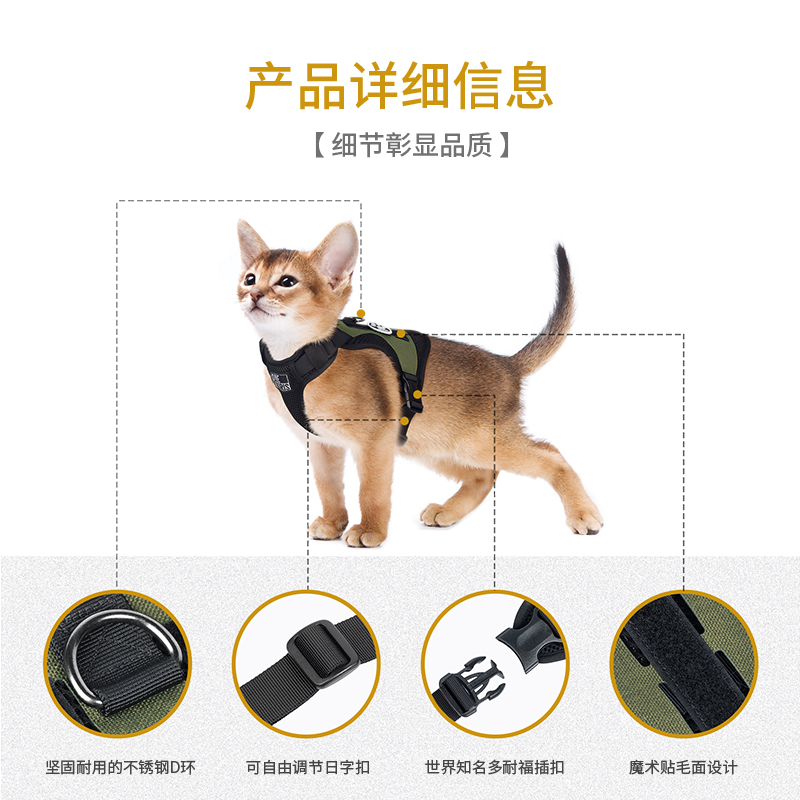 产品详细信息

【细节彰显品质】

坚固耐用的不锈钢D环

可自由调节日字扣

世界知名多耐福插扣

魔术贴毛面设计