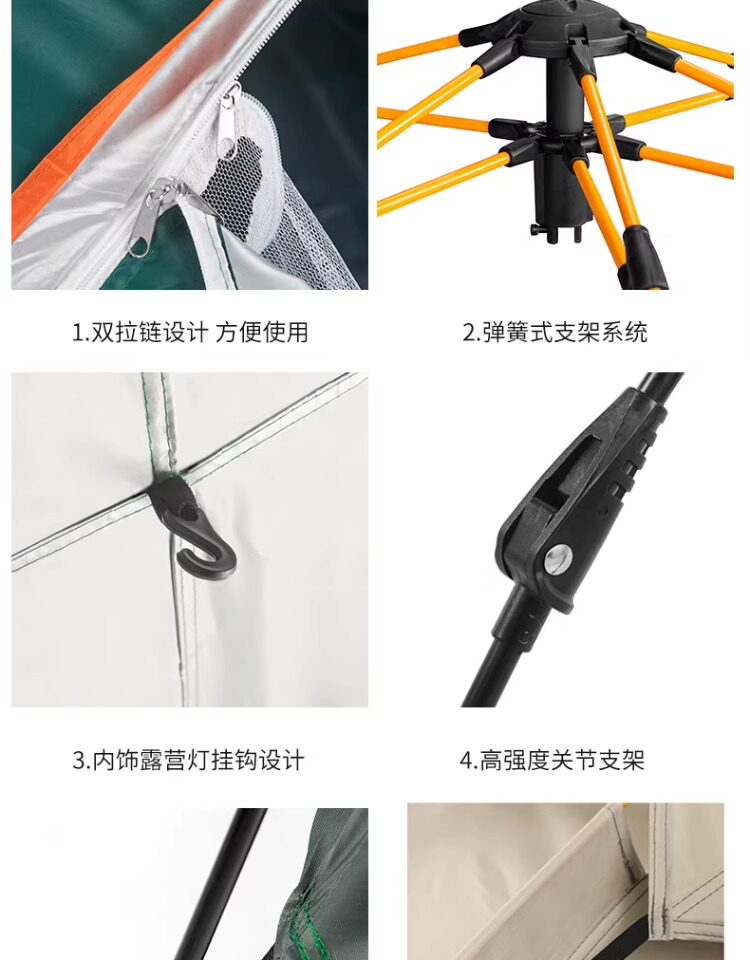 1.双拉链设计 方便使用

2.弹簧式支架系统

3.内饰露营灯挂钩设计

4.高强度关节支架