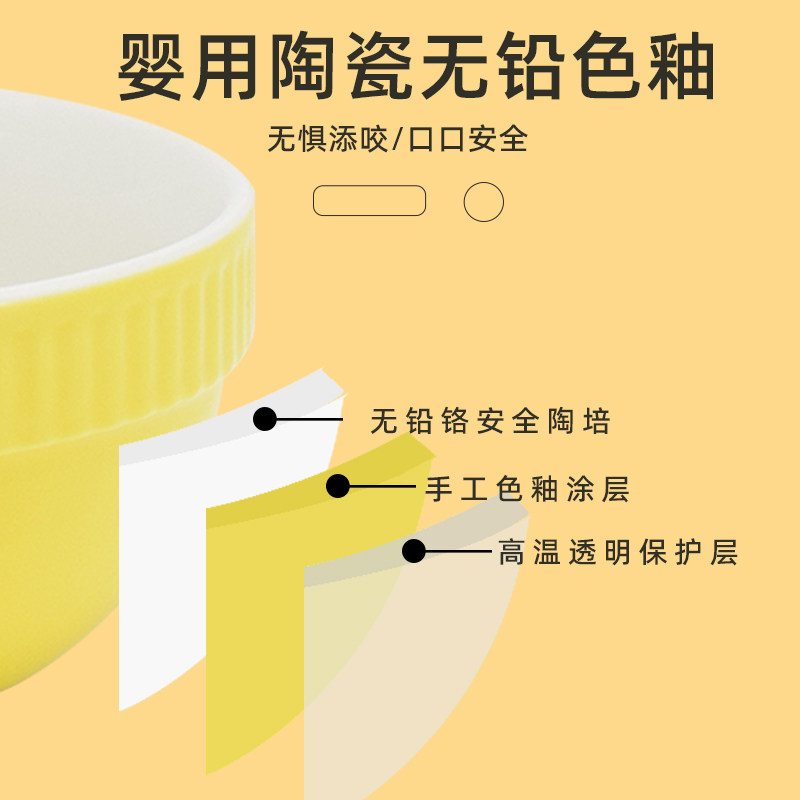 婴用陶瓷无铅色釉

无惧添咬/口口安全

无铅铬安全陶培

手工色釉涂层

高温透明保护层