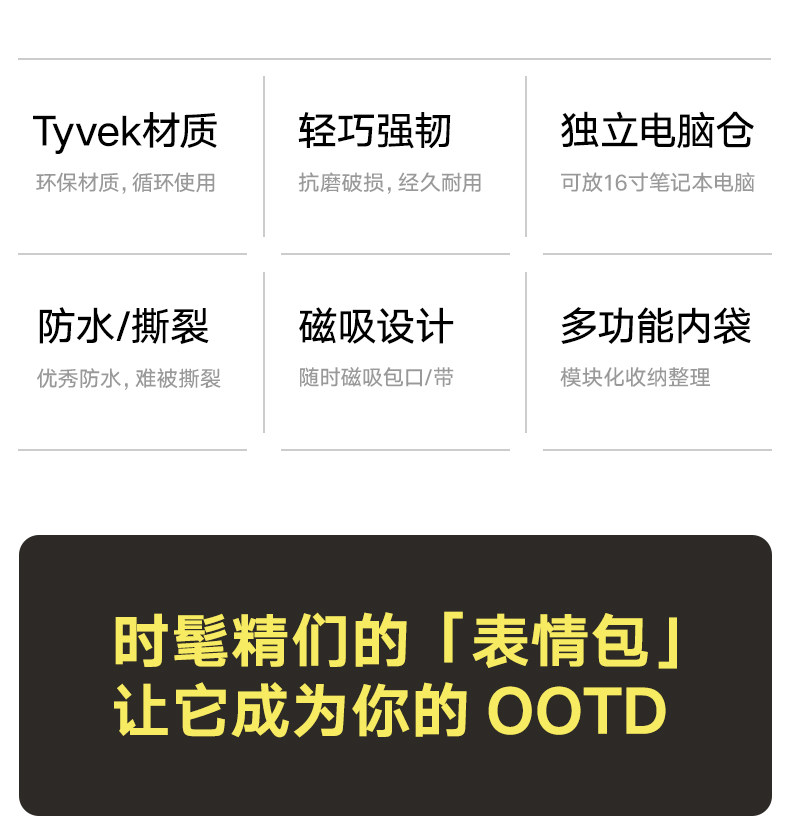 Tyvek材质

环保材质，循环使用

轻巧强韧

抗磨破损，经久耐用

独立电脑仓

可放16寸笔记本电脑

防水/撕裂

优秀防水，难被撕裂

磁吸设计

随时磁吸包口/带

多功能内袋

模块化收纳整理

时髦精们的「表情包」
让它成为你的OOTD