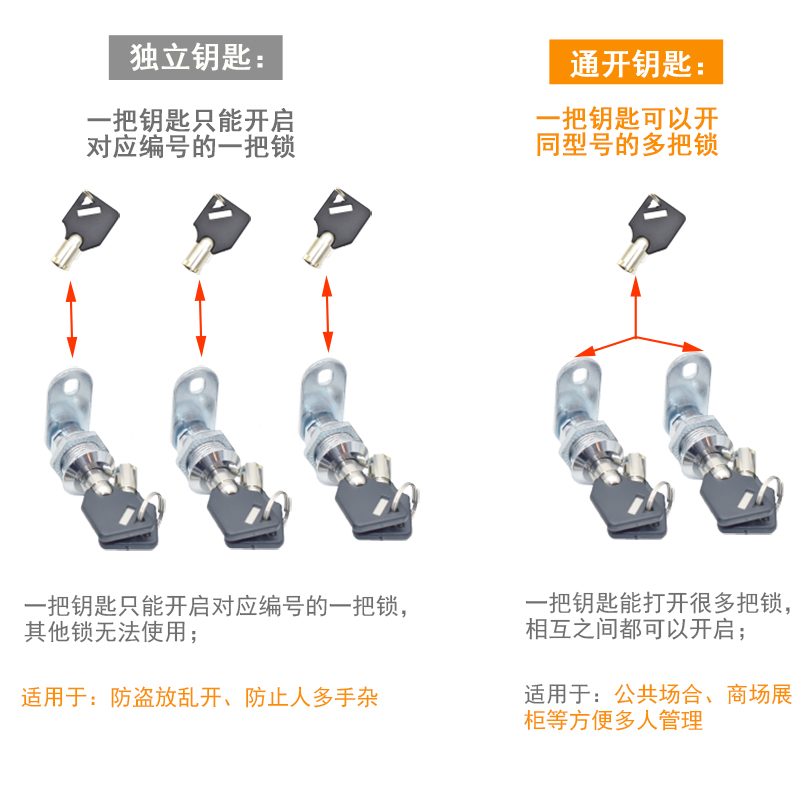 独立钥匙：

一把钥匙只能开启对应编号的一把锁

一把钥匙只能开启对应编号的一把锁，其他锁无法使用；

适用于：防盗放乱开、防止人多手杂

通开钥匙：

一把钥匙可以开同型号的多把锁

一把钥匙能打开很多把锁，相互之间都可以开启；

适用于：公共场合、商场展柜等方便多人管理