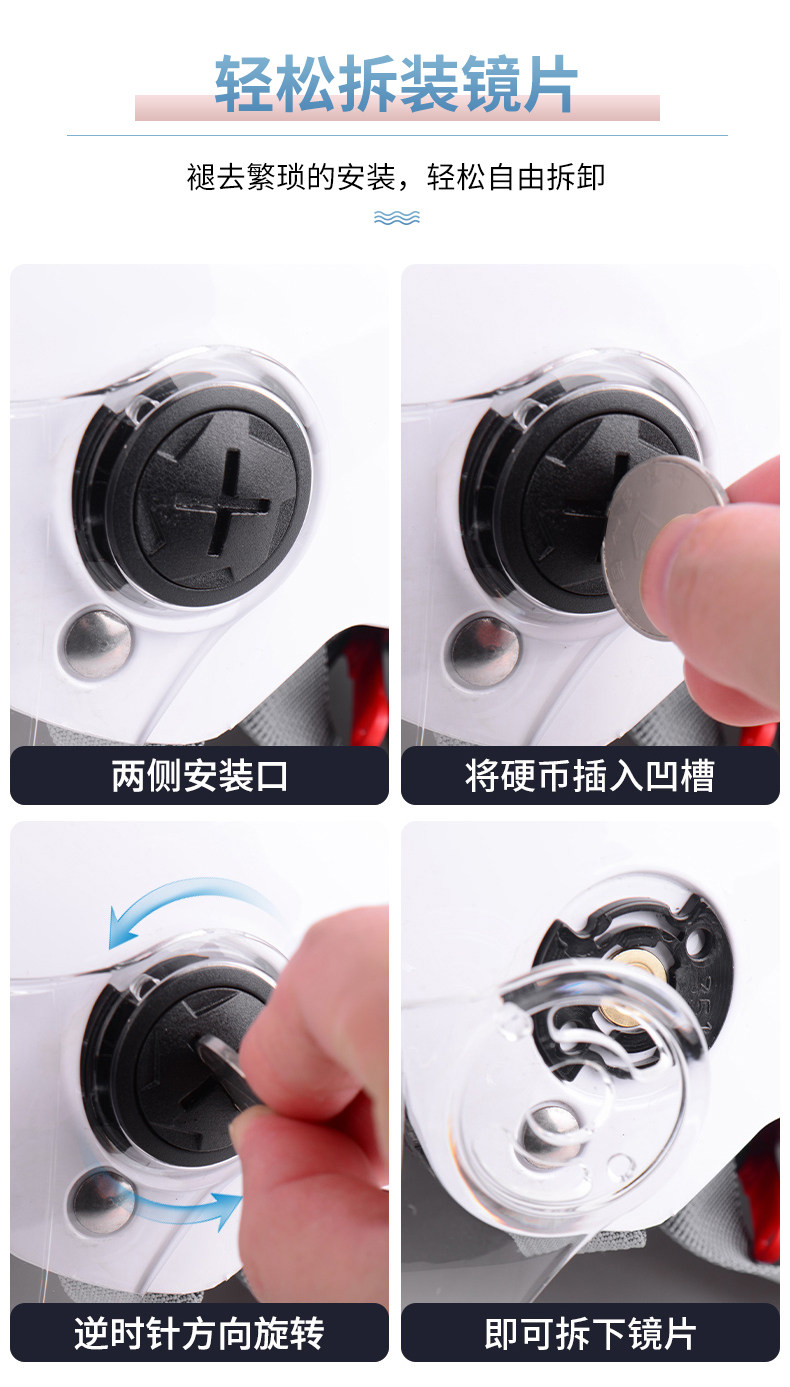 轻松拆装镜片

褪去繁琐的安装，轻松自由拆卸

两侧安装口

将硬币插入凹槽

逆时针方向旋转

即可拆下镜片