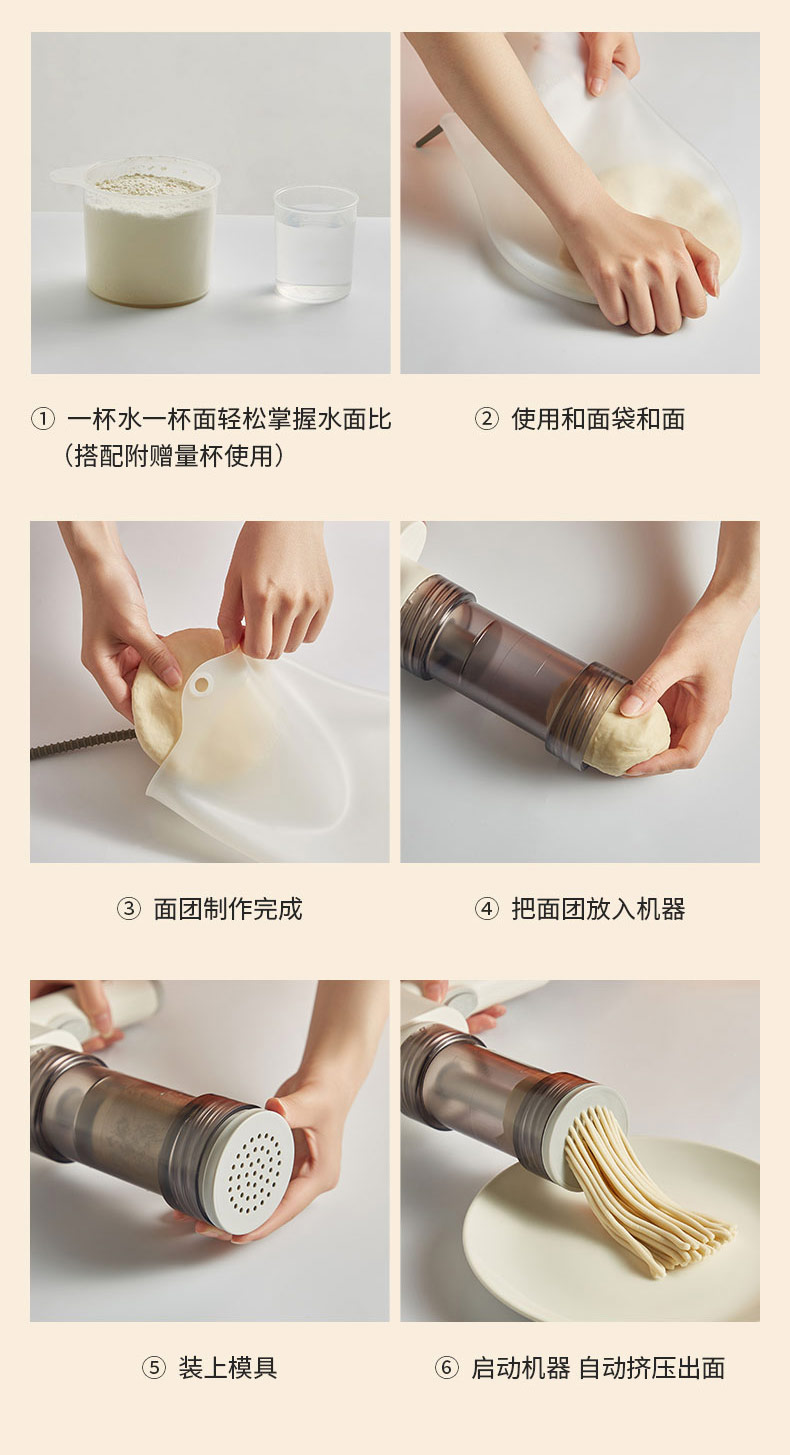 ① 一杯水一杯面轻松掌握水面比
（搭配附赠量杯使用）

② 使用和面袋和面

③ 面团制作完成

④ 把面团放入机器

⑤ 装上模具

⑥ 启动机器 自动挤压出面