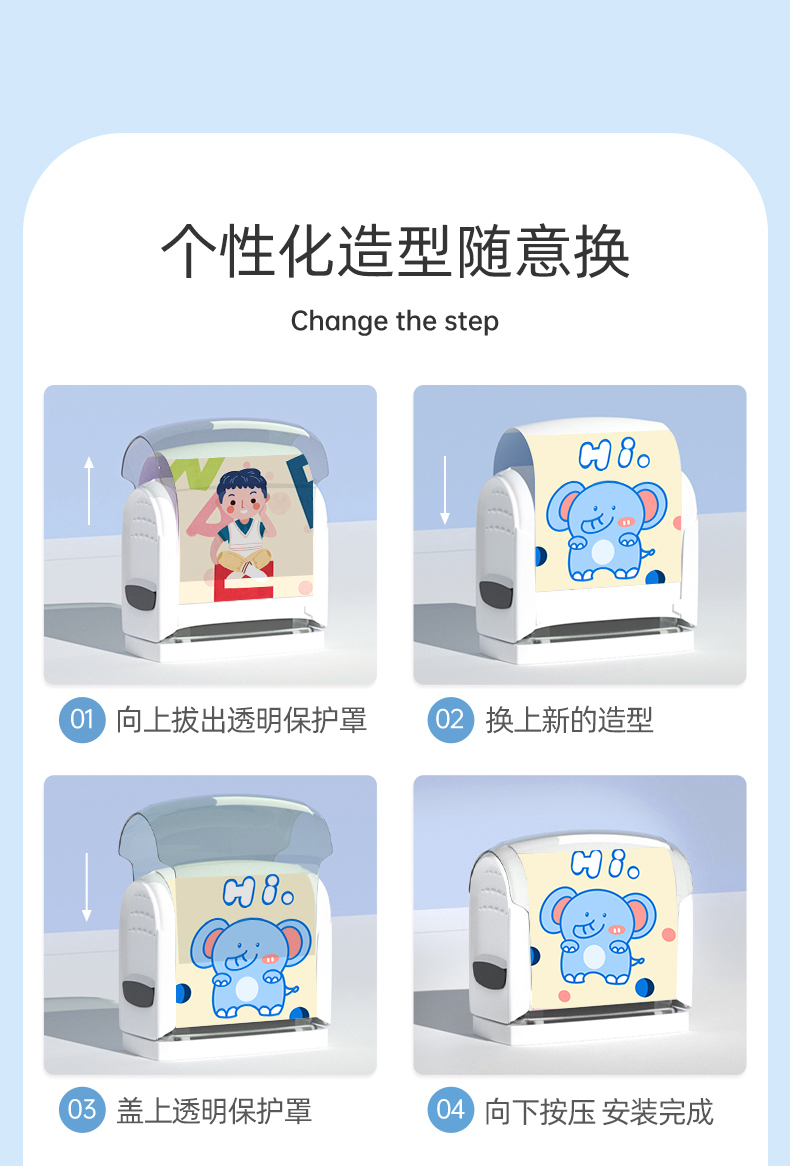 个性化造型随意换

Change the step

Hi.

01 向上拔出透明保护罩

02 换上新的造型

Hi.

Hi.

03 盖上透明保护罩

04 向下按压 安装完成