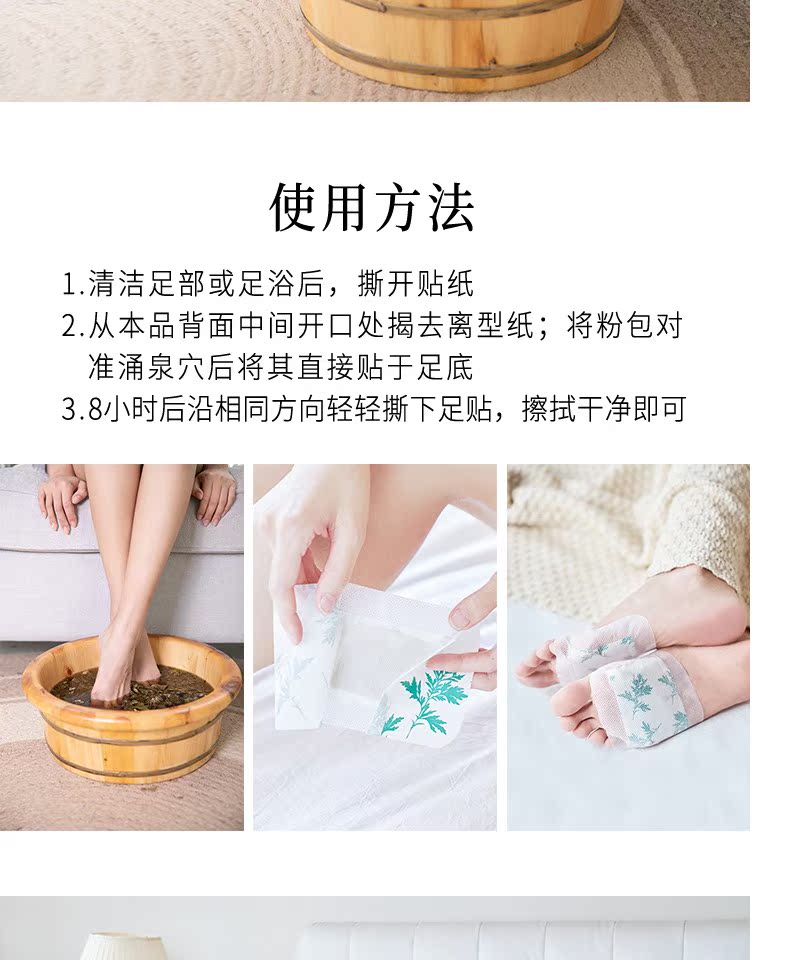 使用方法

1.清洁足部或足浴后，撕开贴纸
2.从本品背面中间开口处揭去离型纸；将粉包对准涌泉穴后将其直接贴于足底
3.8小时后沿相同方向轻轻撕下足贴，擦拭干净即可