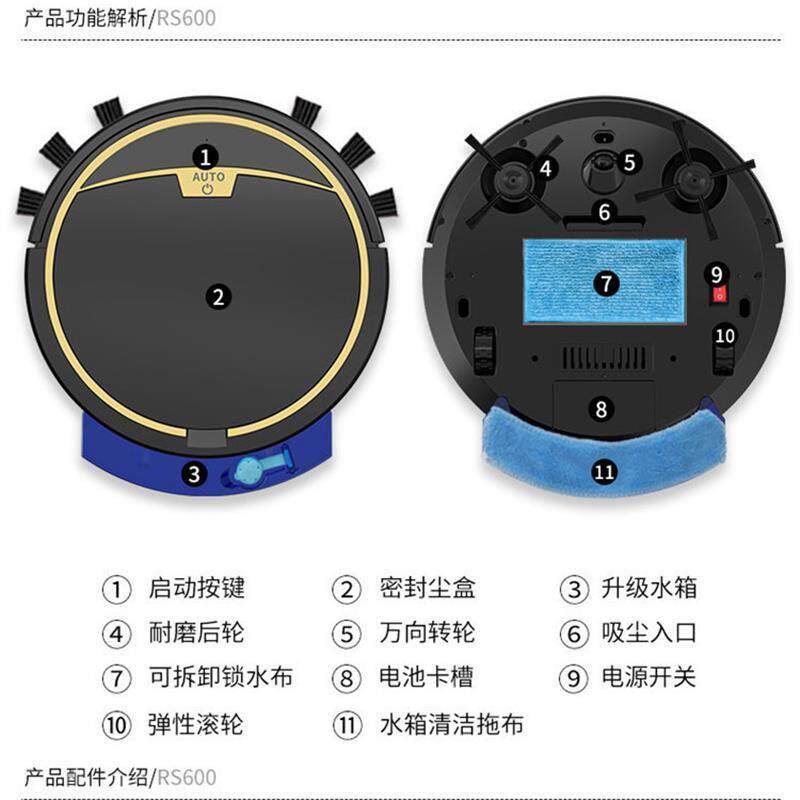 产品功能解析/RS600

1
AUTO

2

3

4
5
6
7
9
10
8
11

① 启动按键 ② 密封尘盒 ③ 升级水箱
④ 耐磨后轮 ⑤ 万向转轮 ⑥ 吸尘入口
⑦ 可拆卸锁水布 ⑧ 电池卡槽 ⑨ 电源开关
⑩ 弹性滚轮 ⑪ 水箱清洁拖布

产品配件介绍/RS600