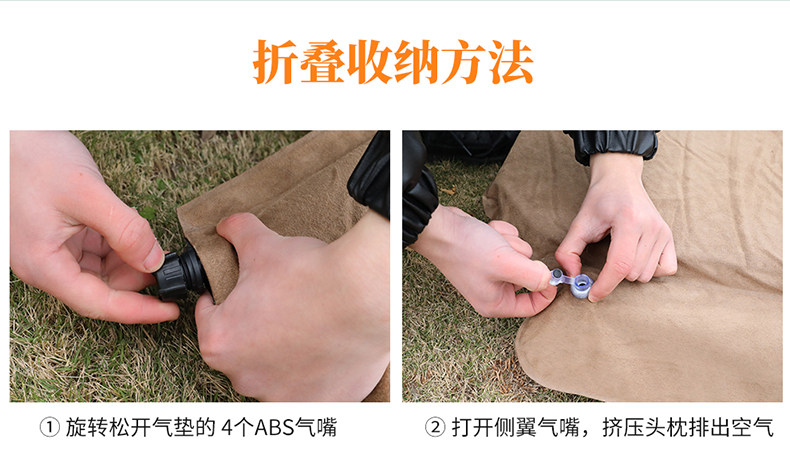 折叠收纳方法

① 旋转松开气垫的 4个ABS气嘴

② 打开侧翼气嘴，挤压头枕排出空气