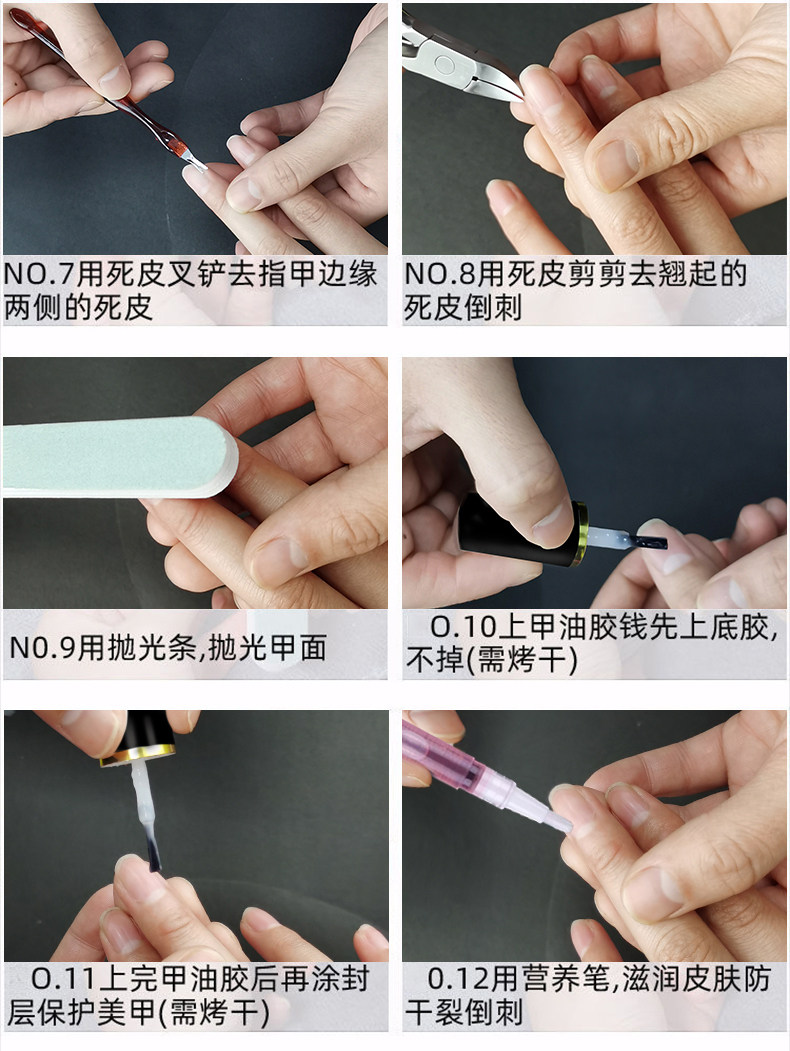 NO.7用死皮叉铲去指甲边缘两侧的死皮

NO.8用死皮剪剪去翘起的死皮倒刺

N0.9用抛光条,抛光甲面

O.10上甲油胶钱先上底胶,不掉(需烤干)

O.11上完甲油胶后再涂封层保护美甲(需烤干)

O.12用营养笔,滋润皮肤防干裂倒刺