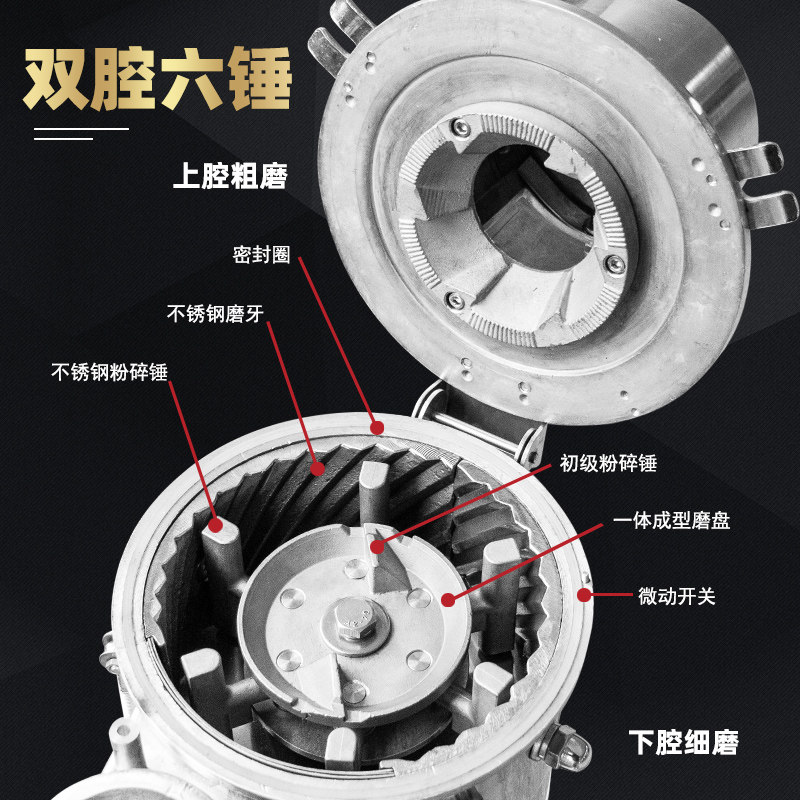 双腔六锤

上腔粗磨

密封圈

不锈钢磨牙

不锈钢粉碎锤

初级粉碎锤

一体成型磨盘

微动开关

下腔细磨