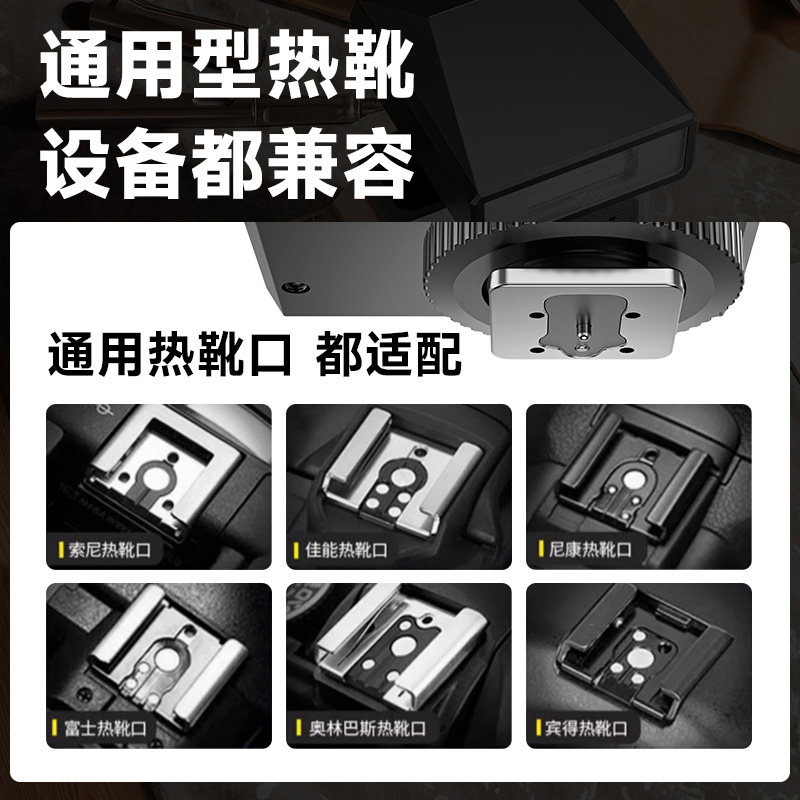 通用型热靴
设备都兼容

通用热靴口 都适配

索尼热靴口

佳能热靴口

尼康热靴口

富士热靴口

奥林巴斯热靴口

宾得热靴口