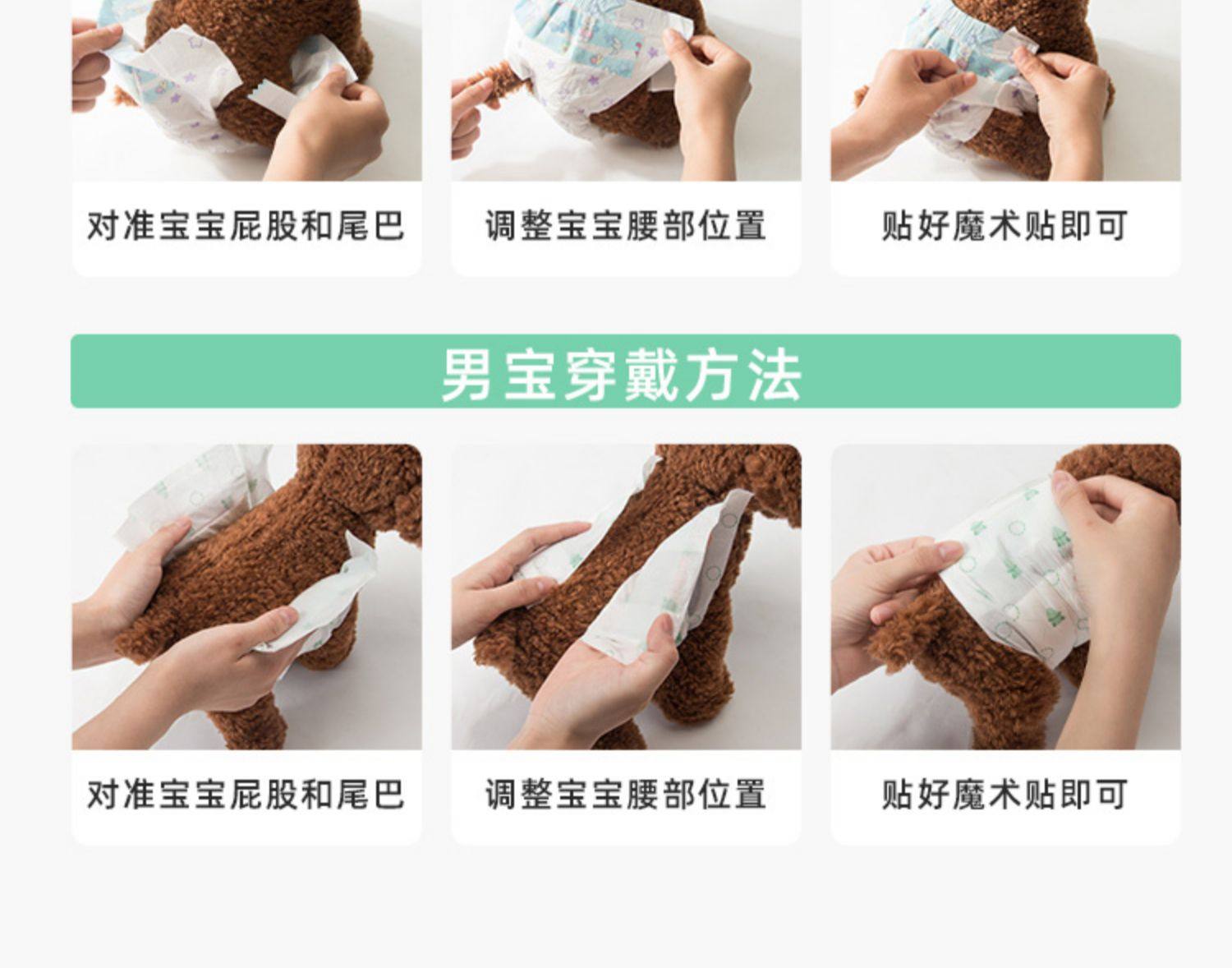 对准宝宝屁股和尾巴

调整宝宝腰部位置

贴好魔术贴即可

男宝穿戴方法

对准宝宝屁股和尾巴

调整宝宝腰部位置

贴好魔术贴即可