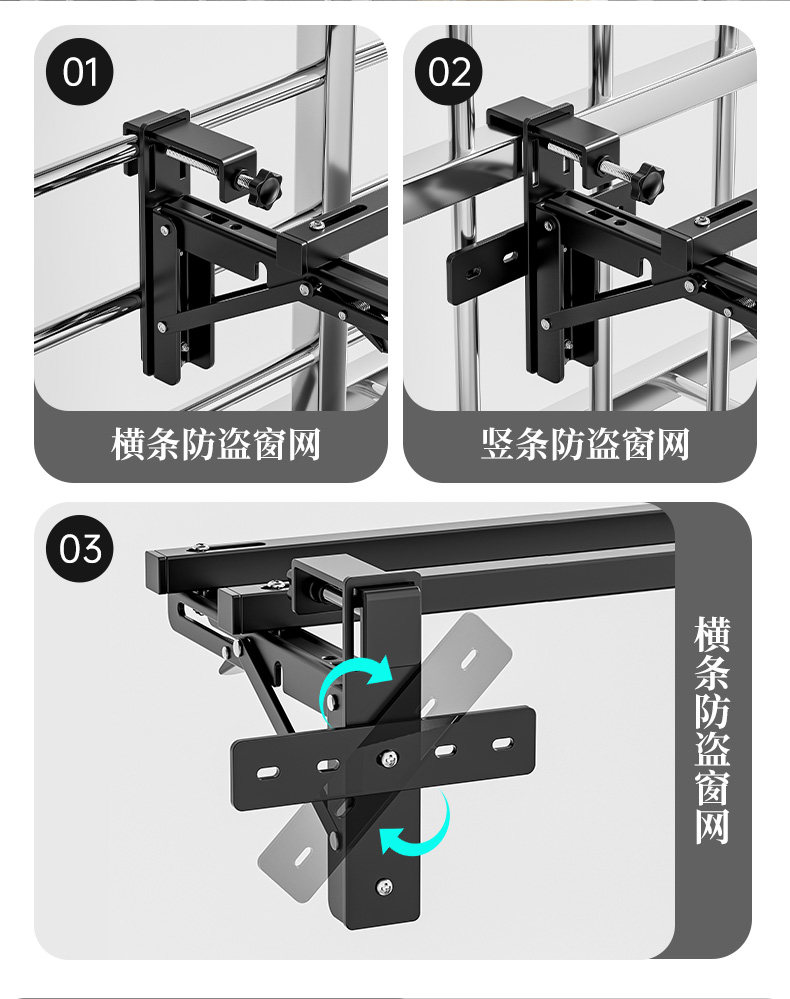 01

横条防盗窗网

02

竖条防盗窗网

03

横条防盗窗网