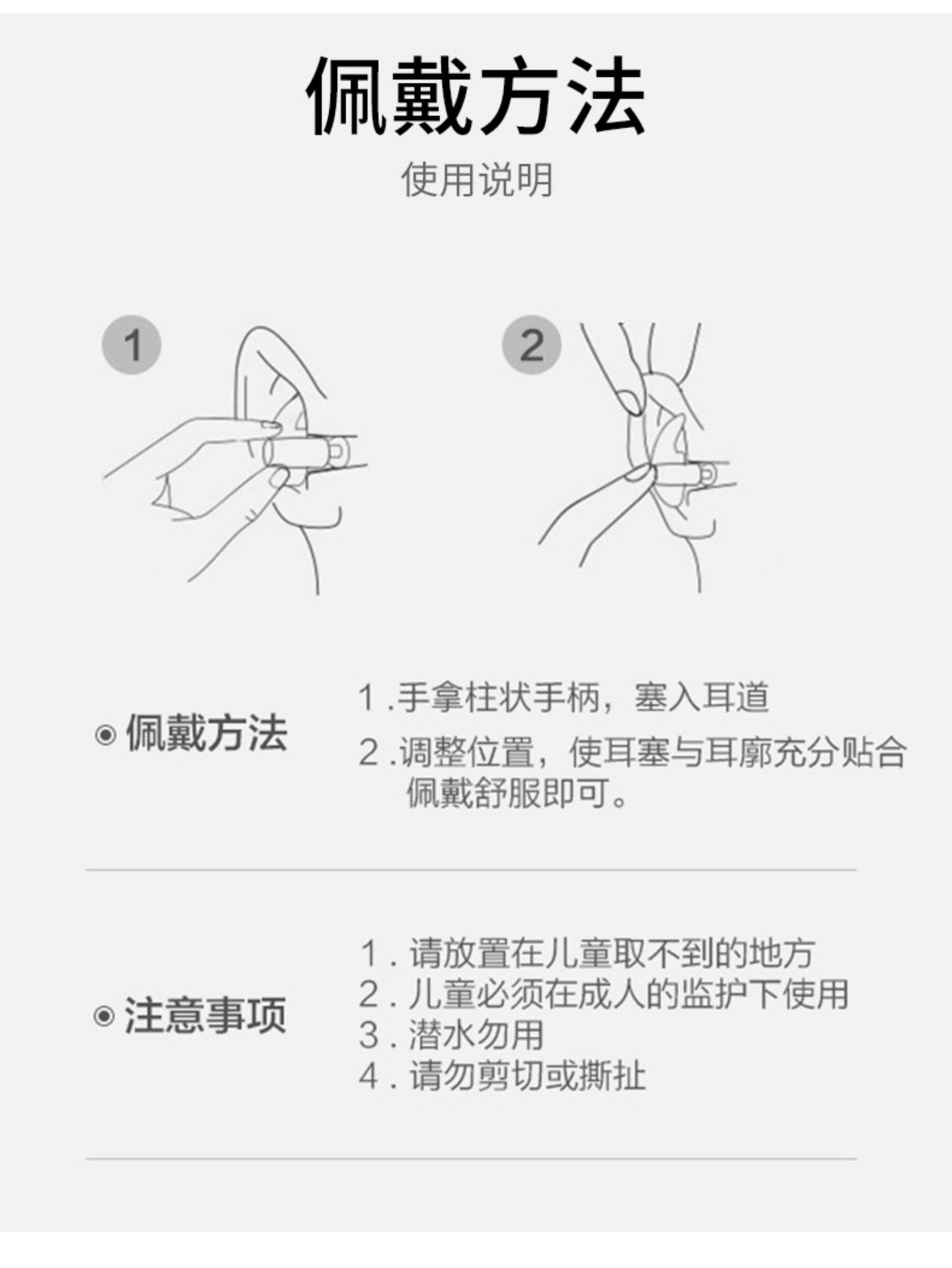 佩戴方法

使用说明

1

2

◉ 佩戴方法

1 .手拿柱状手柄，塞入耳道

2 .调整位置，使耳塞与耳廓充分贴合佩戴舒服即可。

◉ 注意事项

1 . 请放置在儿童取不到的地方
2 . 儿童必须在成人的监护下使用
3 . 潜水勿用
4 . 请勿剪切或撕扯