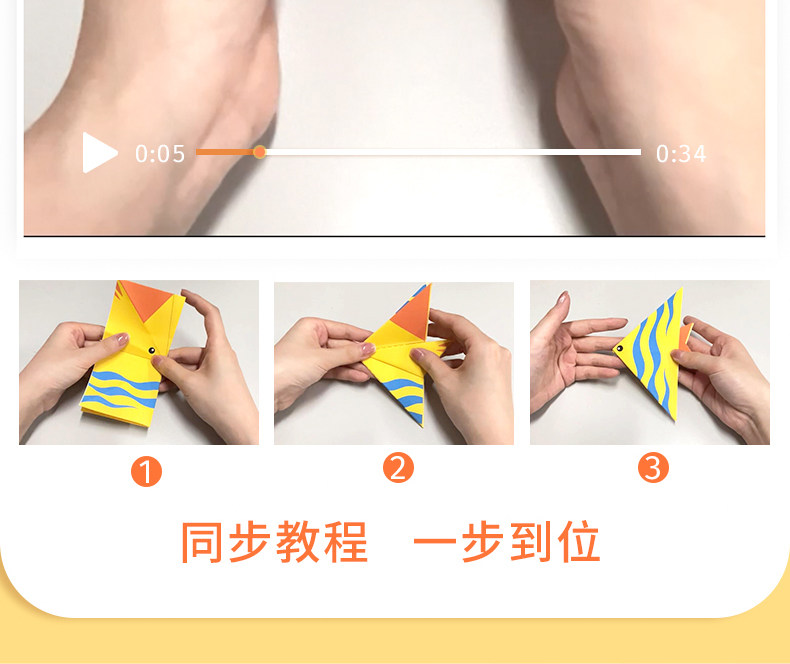 0:05 0:34

1 2 3

同步教程 一步到位