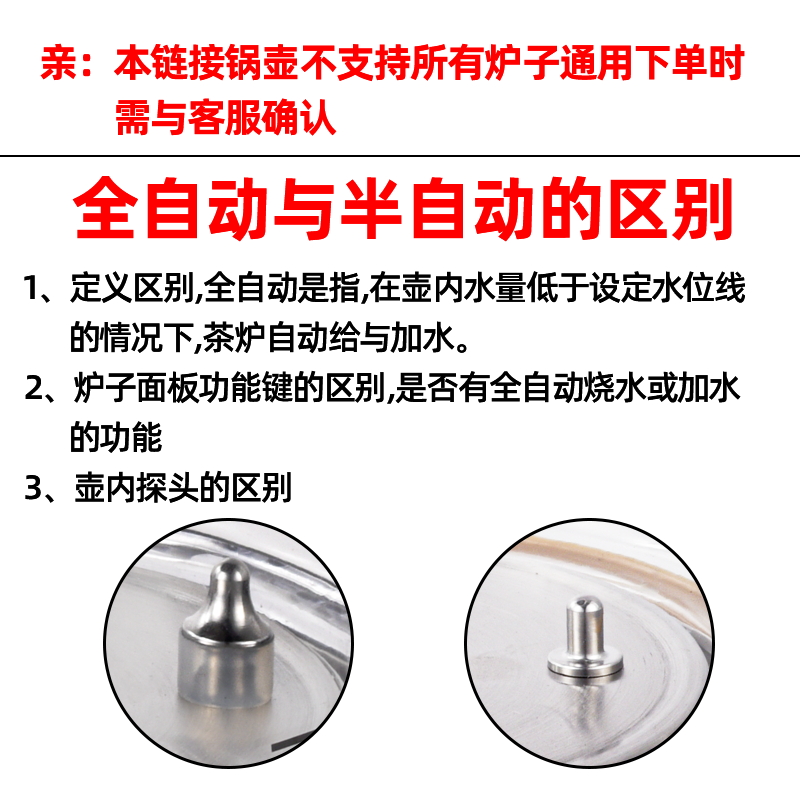 亲：本链接锅壶不支持所有炉子通用下单时需与客服确认

全自动与半自动的区别

1、定义区别,全自动是指,在壶内水量低于设定水位线的情况下,茶炉自动给与加水。

2、炉子面板功能键的区别,是否有全自动烧水或加水的功能

3、壶内探头的区别