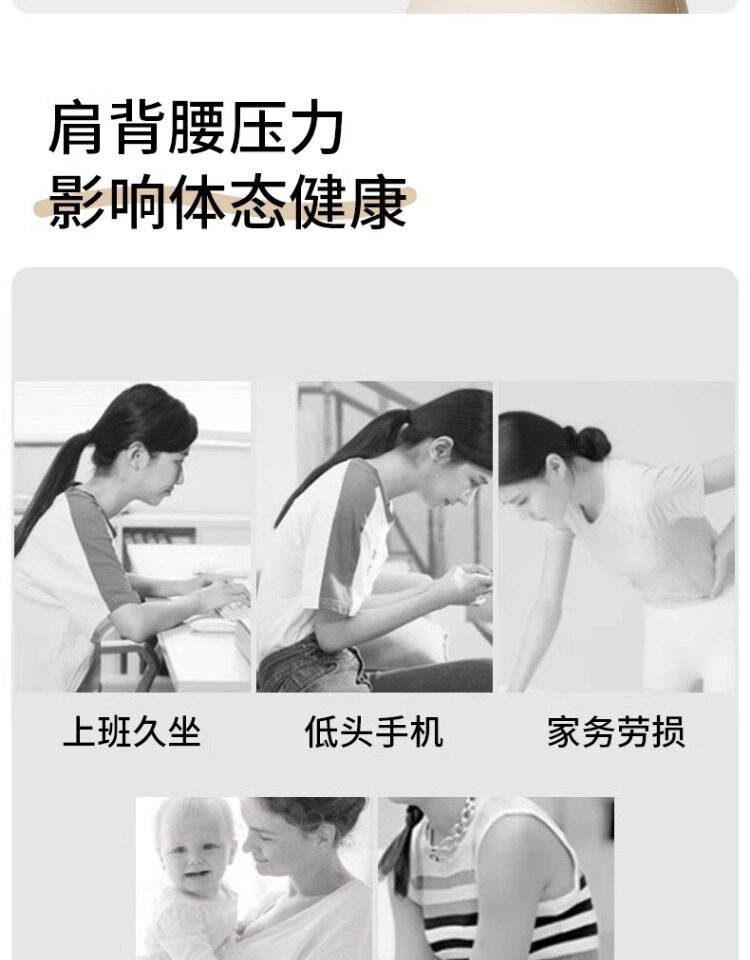 肩背腰压力
影响体态健康

上班久坐
低头手机
家务劳损