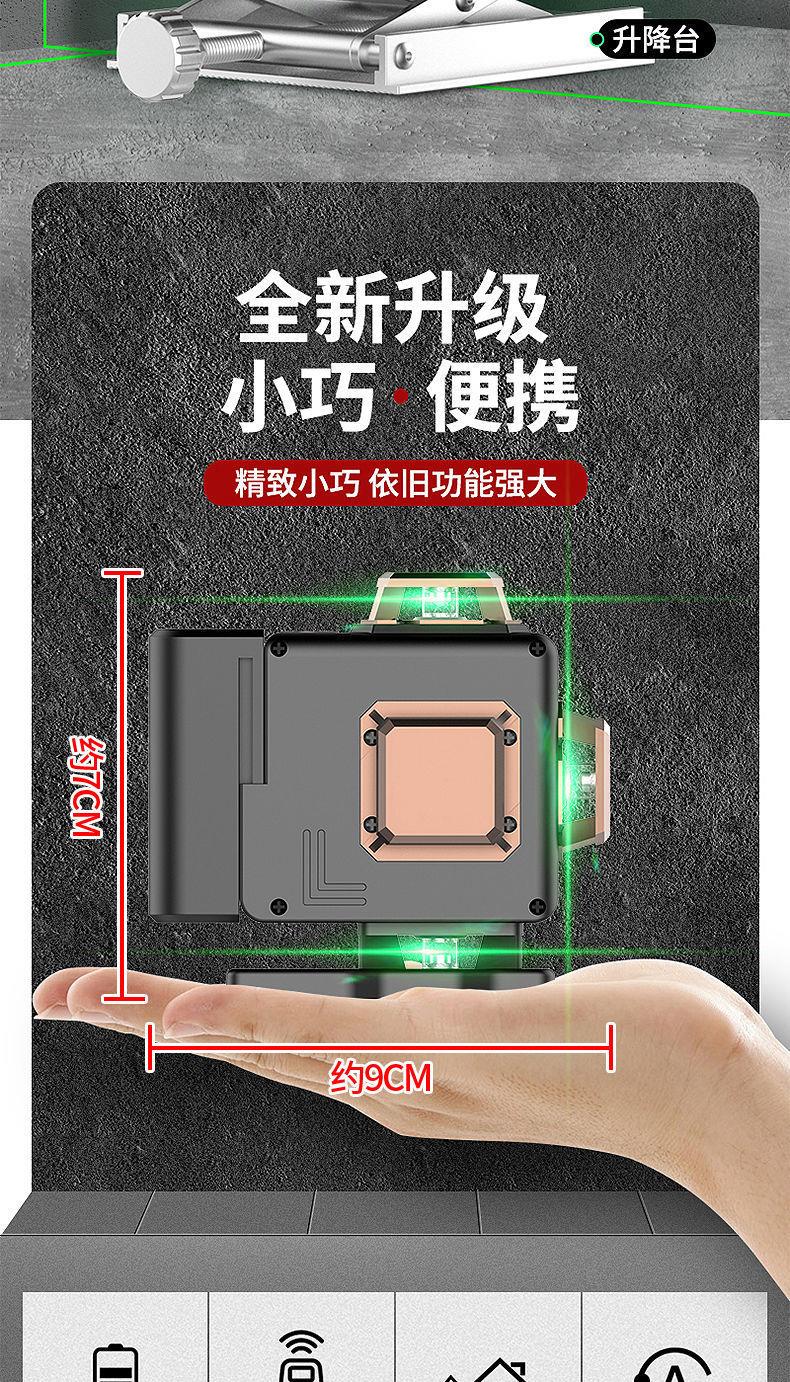 升降台

全新升级
小巧·便携

精致小巧 依旧功能强大

约7CM

约9CM