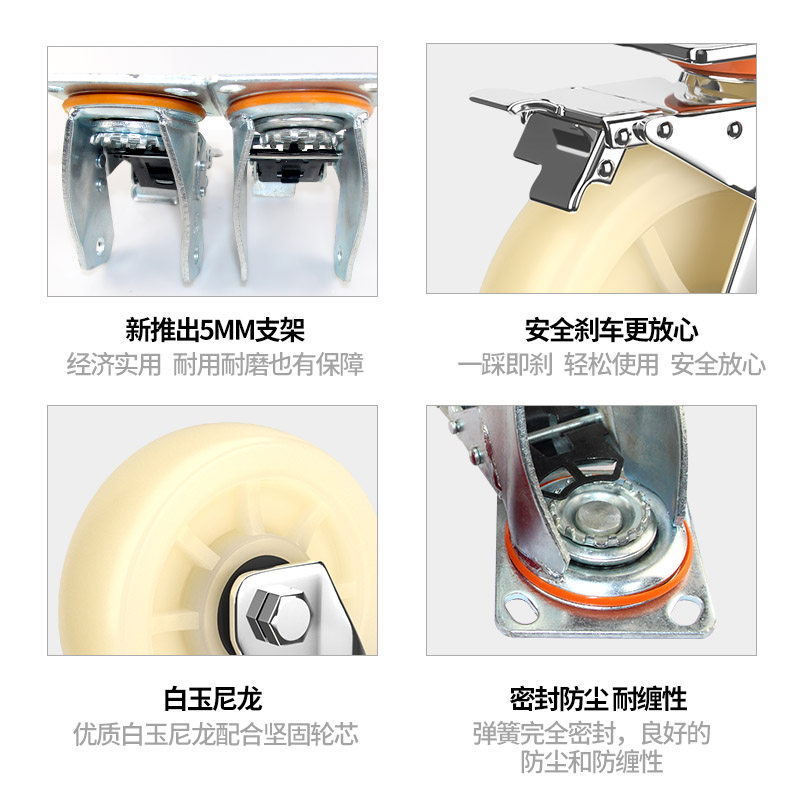 新推出5MM支架
经济实用 耐用耐磨也有保障

安全刹车更放心
一踩即刹 轻松使用 安全放心

白玉尼龙
优质白玉尼龙配合坚固轮芯

密封防尘 耐缠性
弹簧完全密封，良好的防尘和防缠性