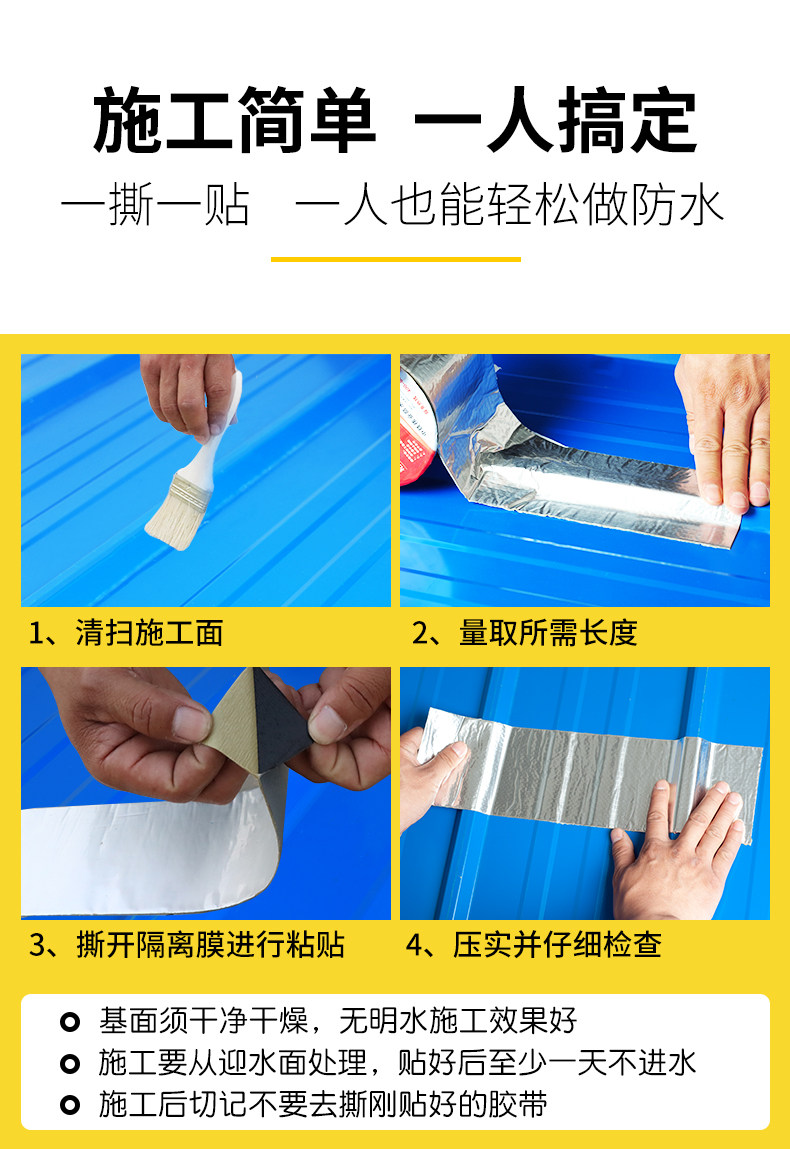 施工简单 一人搞定

一撕一贴 一人也能轻松做防水

1、清扫施工面

2、量取所需长度

3、撕开隔离膜进行粘贴

4、压实并仔细检查

基面须干净干燥，无明水施工效果好

施工要从迎水面处理，贴好后至少一天不进水

施工后切记不要去撕刚贴好的胶带