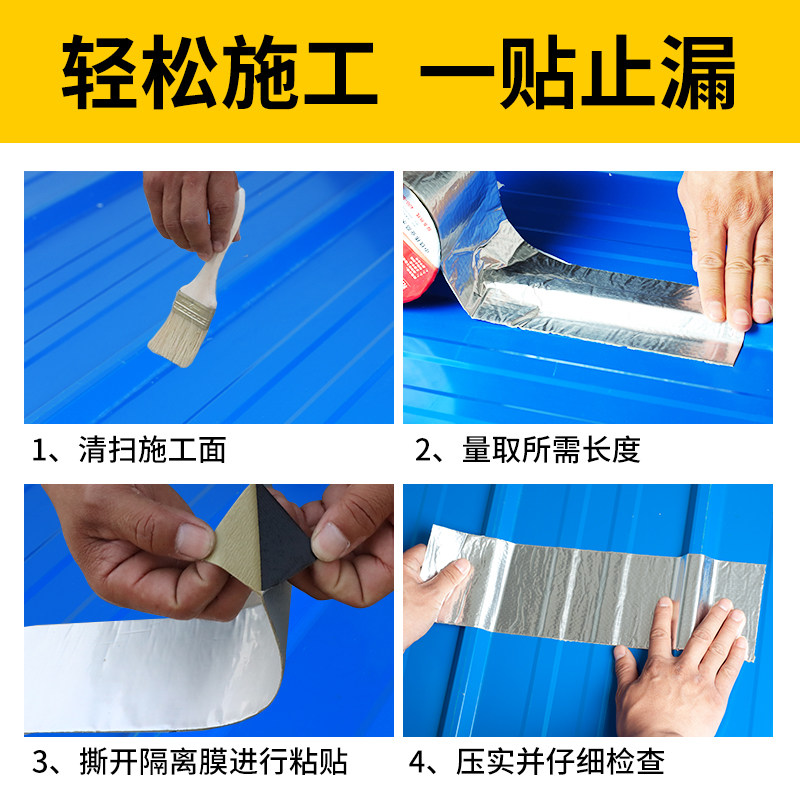 轻松施工 一贴止漏

1、清扫施工面

2、量取所需长度

3、撕开隔离膜进行粘贴

4、压实并仔细检查