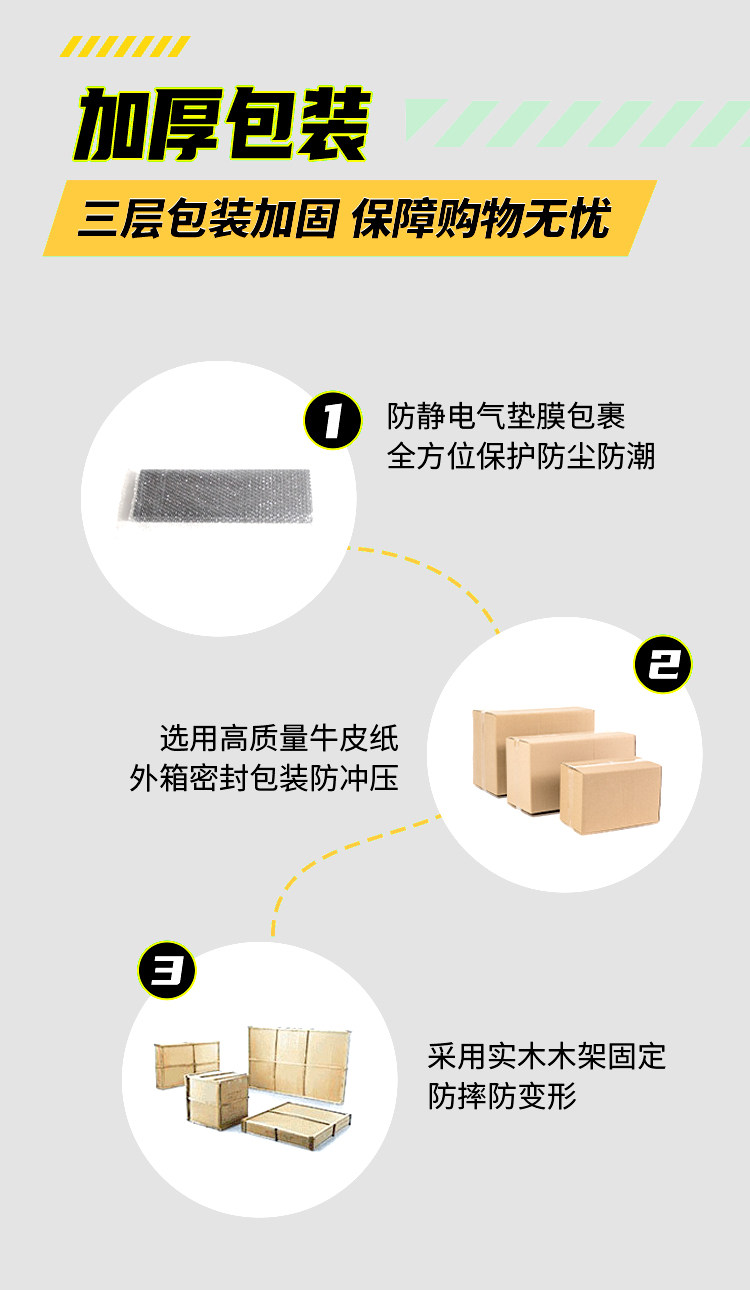 加厚包装

三层包装加固 保障购物无忧

1

防静电气垫膜包裹
全方位保护防尘防潮

2

选用高质量牛皮纸
外箱密封包装防冲压

3

采用实木木架固定
防摔防变形