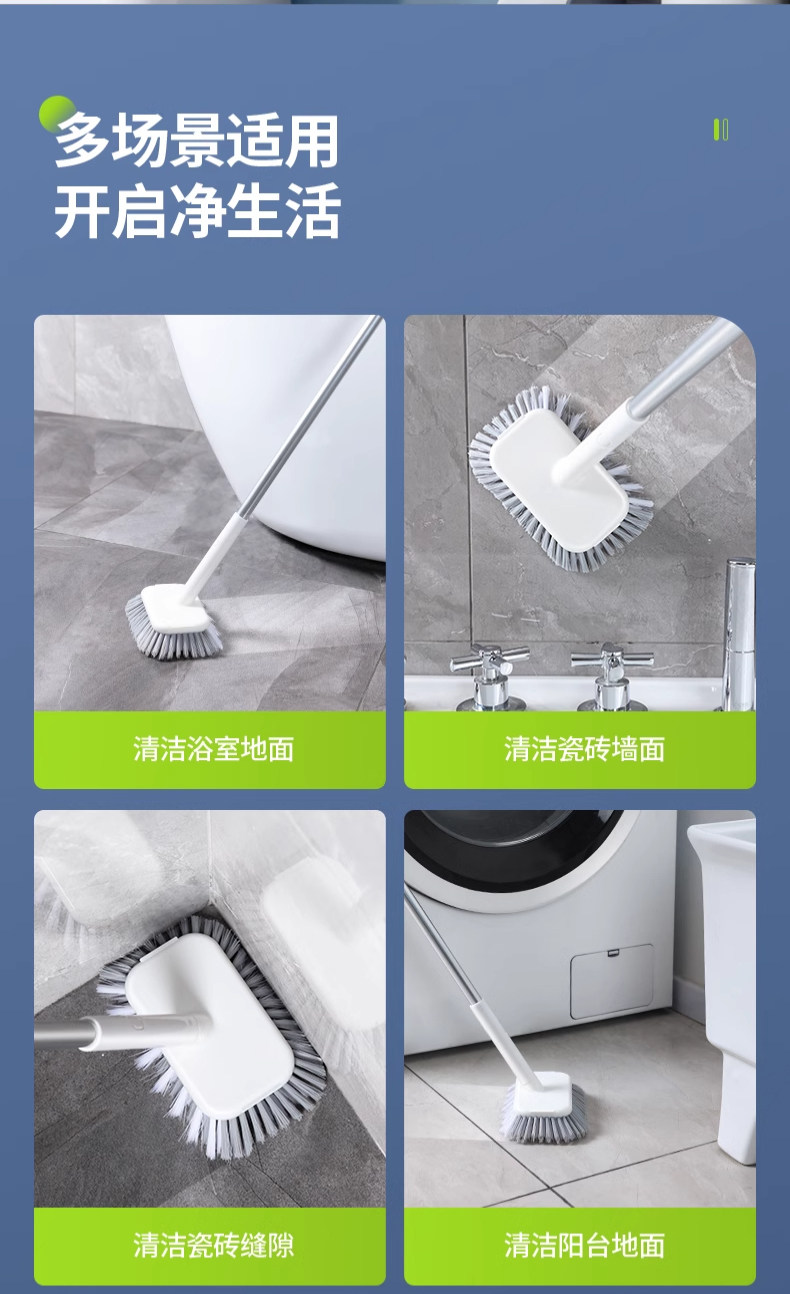 多场景适用
开启净生活

清洁浴室地面

清洁瓷砖墙面

清洁瓷砖缝隙

清洁阳台地面