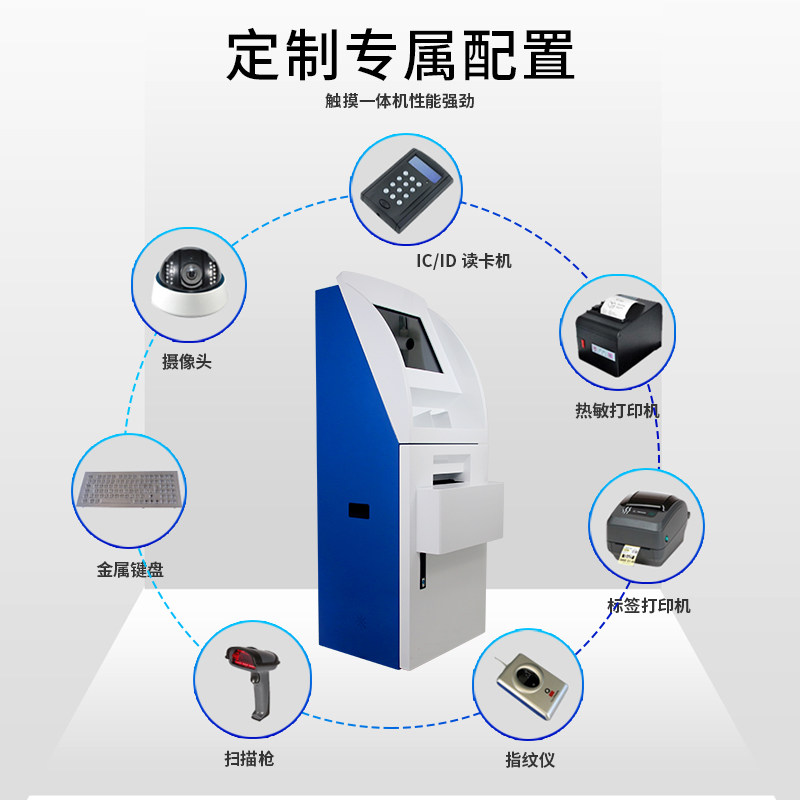 定制专属配置
触摸一体机性能强劲

IC/ID 读卡机

摄像头

热敏打印机

金属键盘

标签打印机

扫描枪

指纹仪