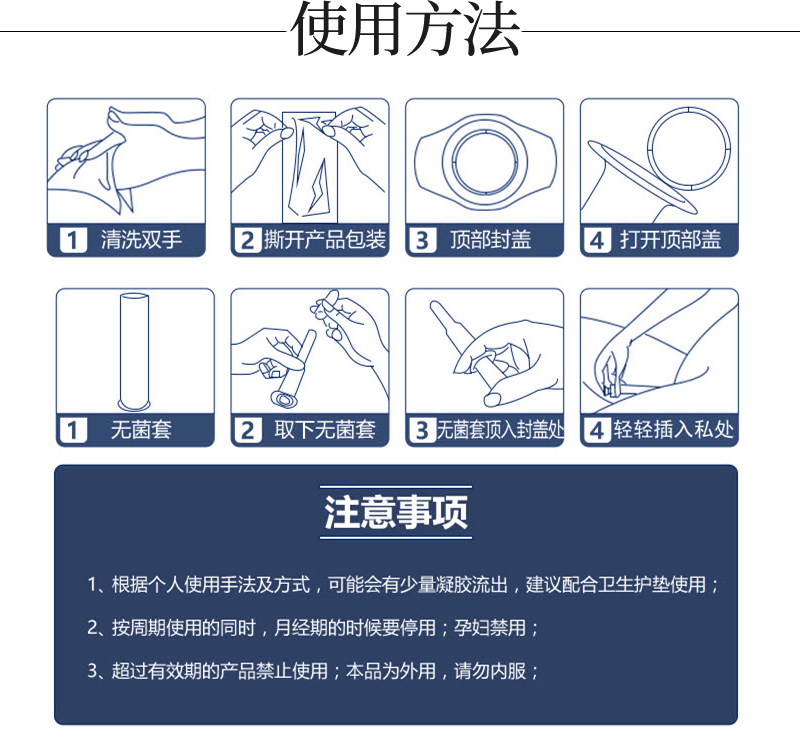 使用方法

1 清洗双手

2 撕开产品包装

3 顶部封盖

4 打开顶部盖

1 无菌套

2 取下无菌套

3 无菌套顶入封盖处

4 轻轻插入私处

注意事项

1、根据个人使用手法及方式，可能会有少量凝胶流出，建议配合卫生护垫使用；

2、按周期使用的同时，月经期的时候要停用；孕妇禁用；

3、超过有效期的产品禁止使用；本品为外用，请勿内服；