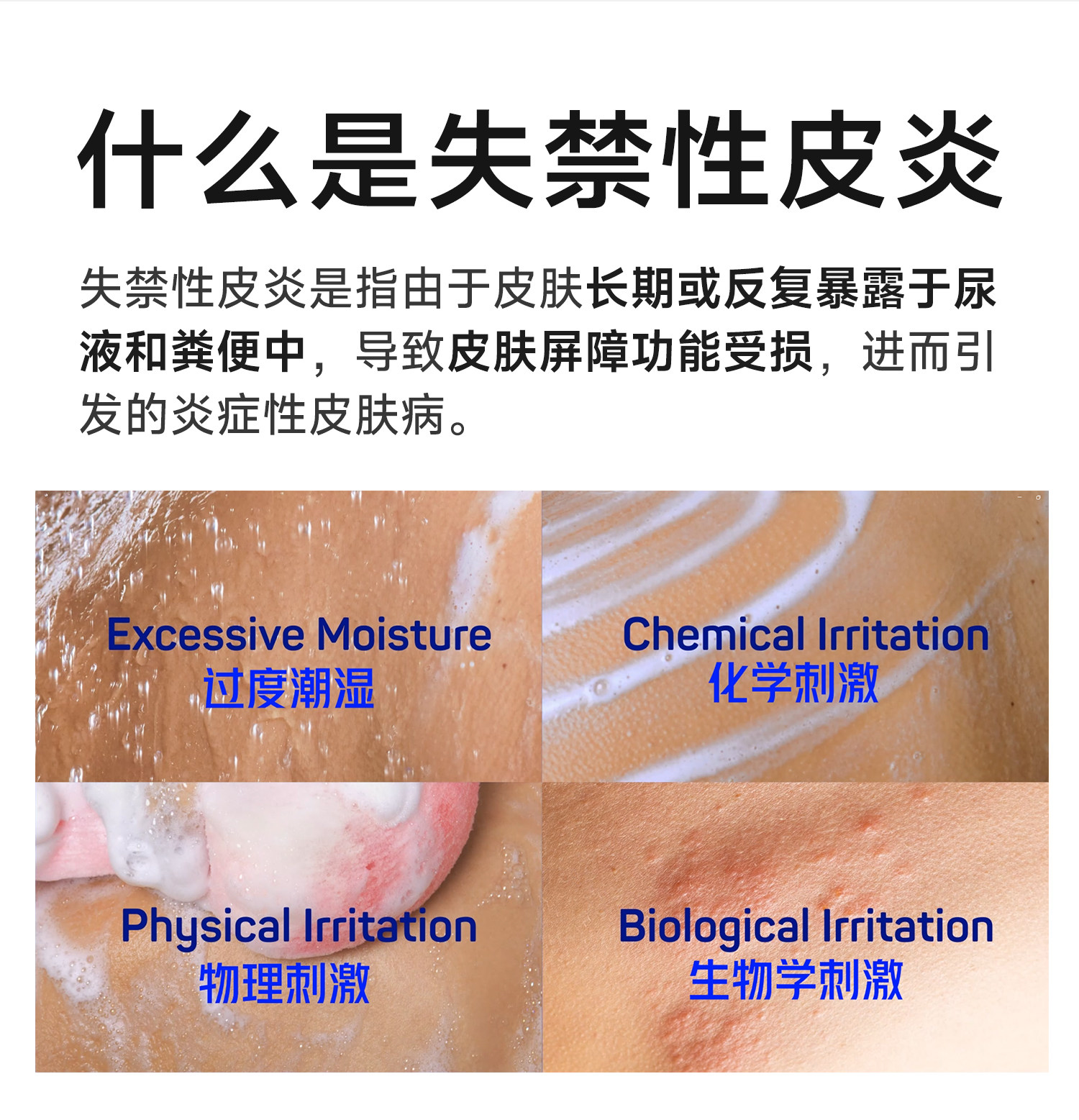 什么是失禁性皮炎

失禁性皮炎是指由于皮肤长期或反复暴露于尿液和粪便中，导致皮肤屏障功能受损，进而引发的炎症性皮肤病。

Excessive Moisture
过度潮湿

Chemical Irritation
化学刺激

Physical Irritation
物理刺激

Biological Irritation
生物学刺激