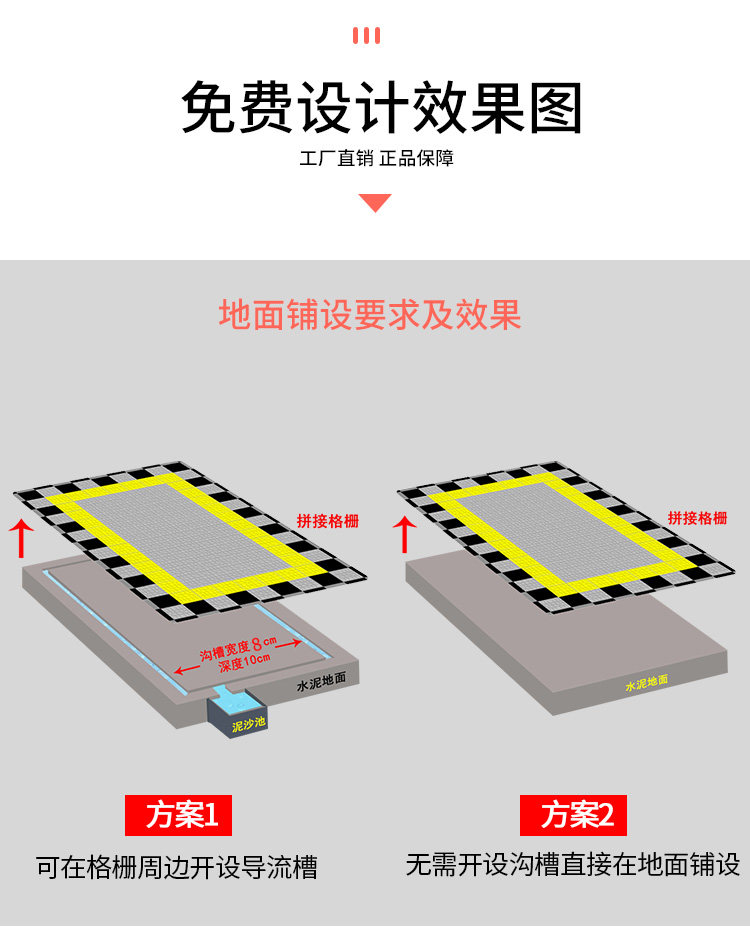 免费设计效果图

工厂直销 正品保障

地面铺设要求及效果

拼接格栅

沟槽宽度8cm
深度10cm

水泥地面

泥沙池

拼接格栅

水泥地面

方案1

可在格栅周边开设导流槽

方案2

无需开设沟槽直接在地面铺设