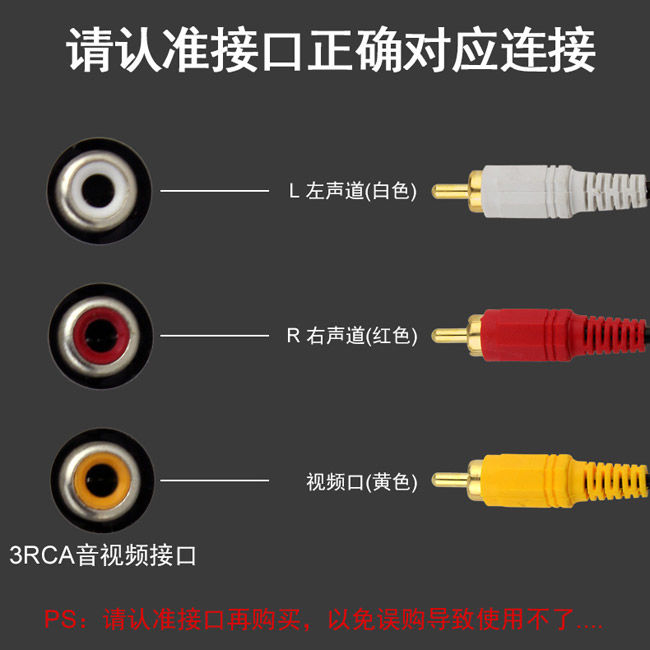 请认准接口正确对应连接

L 左声道(白色)

R 右声道(红色)

视频口(黄色)

3RCA音视频接口

PS：请认准接口再购买，以免误购导致使用不了....