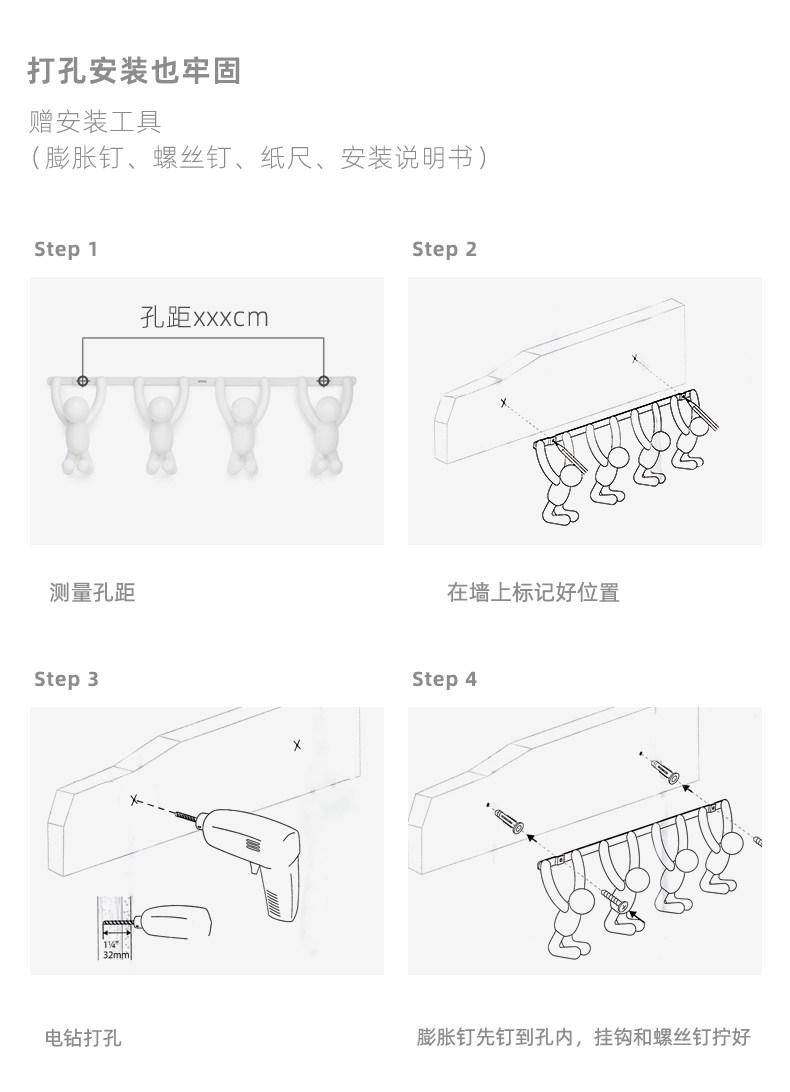 打孔安装也牢固

赠安装工具
（膨胀钉、螺丝钉、纸尺、安装说明书）

Step 1

孔距xxxcm

测量孔距

Step 2

在墙上标记好位置

Step 3

1¼"
32mm

电钻打孔

Step 4

膨胀钉先钉到孔内，挂钩和螺丝钉拧好